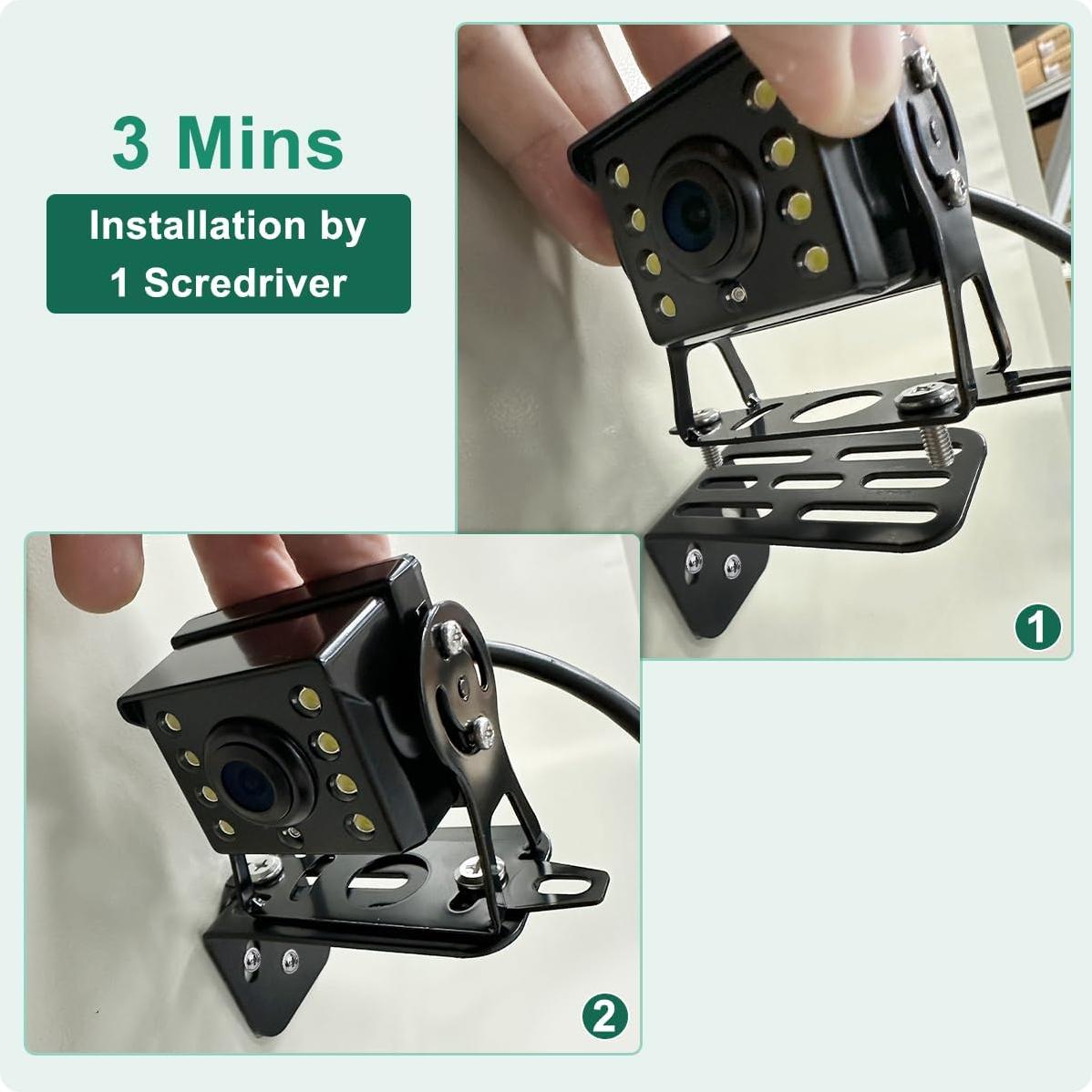 3 Mins

Installation by
1 Scredriver

1

2