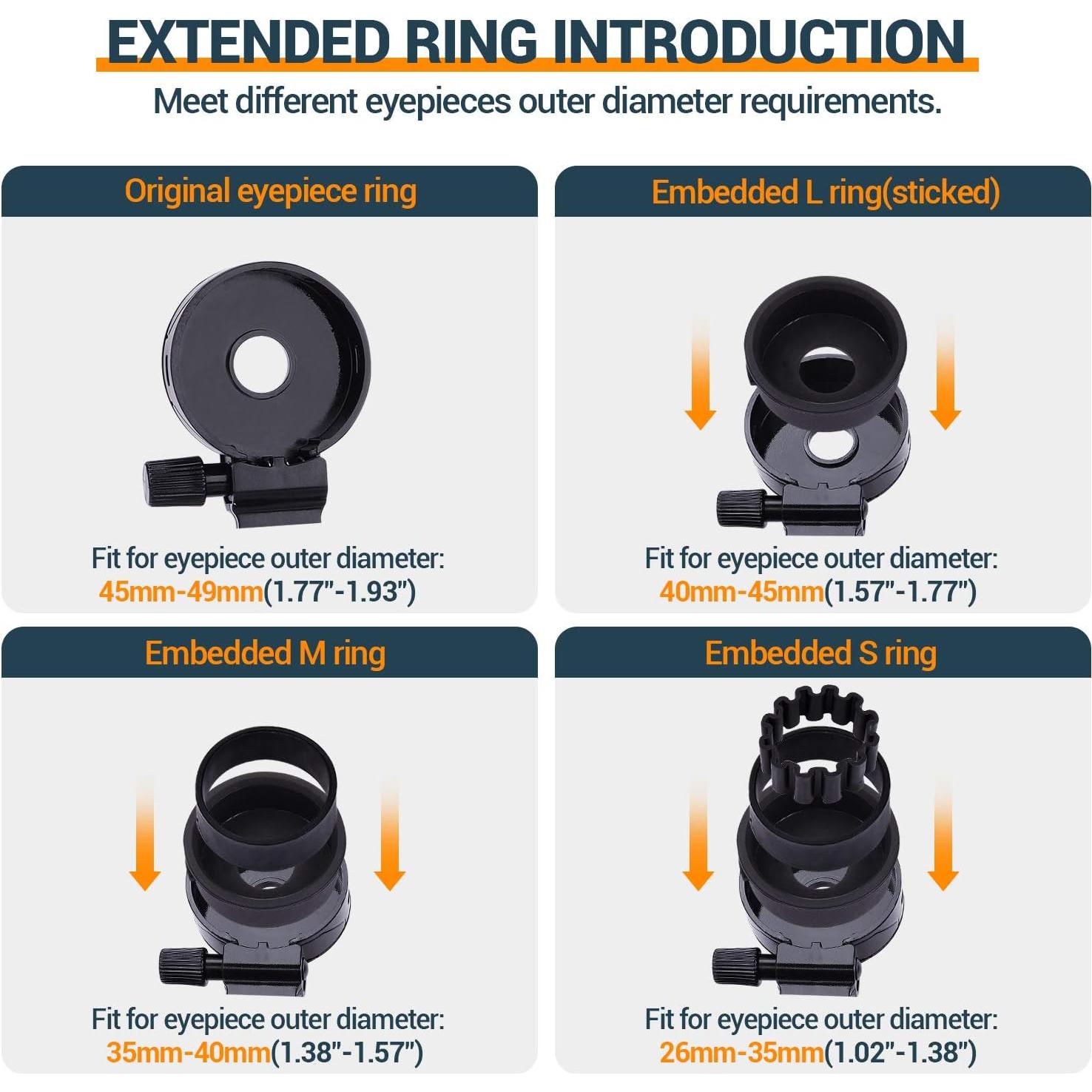 EXTENDED RING INTRODUCTION

Meet different eyepieces outer diameter requirements.

Original eyepiece ring

Fit for eyepiece outer diameter: 45mm-49mm(1.77"-1.93")

Embedded L ring(sticked)

Fit for eyepiece outer diameter: 40mm-45mm(1.57"-1.77")

Embedded M ring

Fit for eyepiece outer diameter: 35mm-40mm(1.38"-1.57")

Embedded S ring

Fit for eyepiece outer diameter: 26mm-35mm(1.02"-1.38")