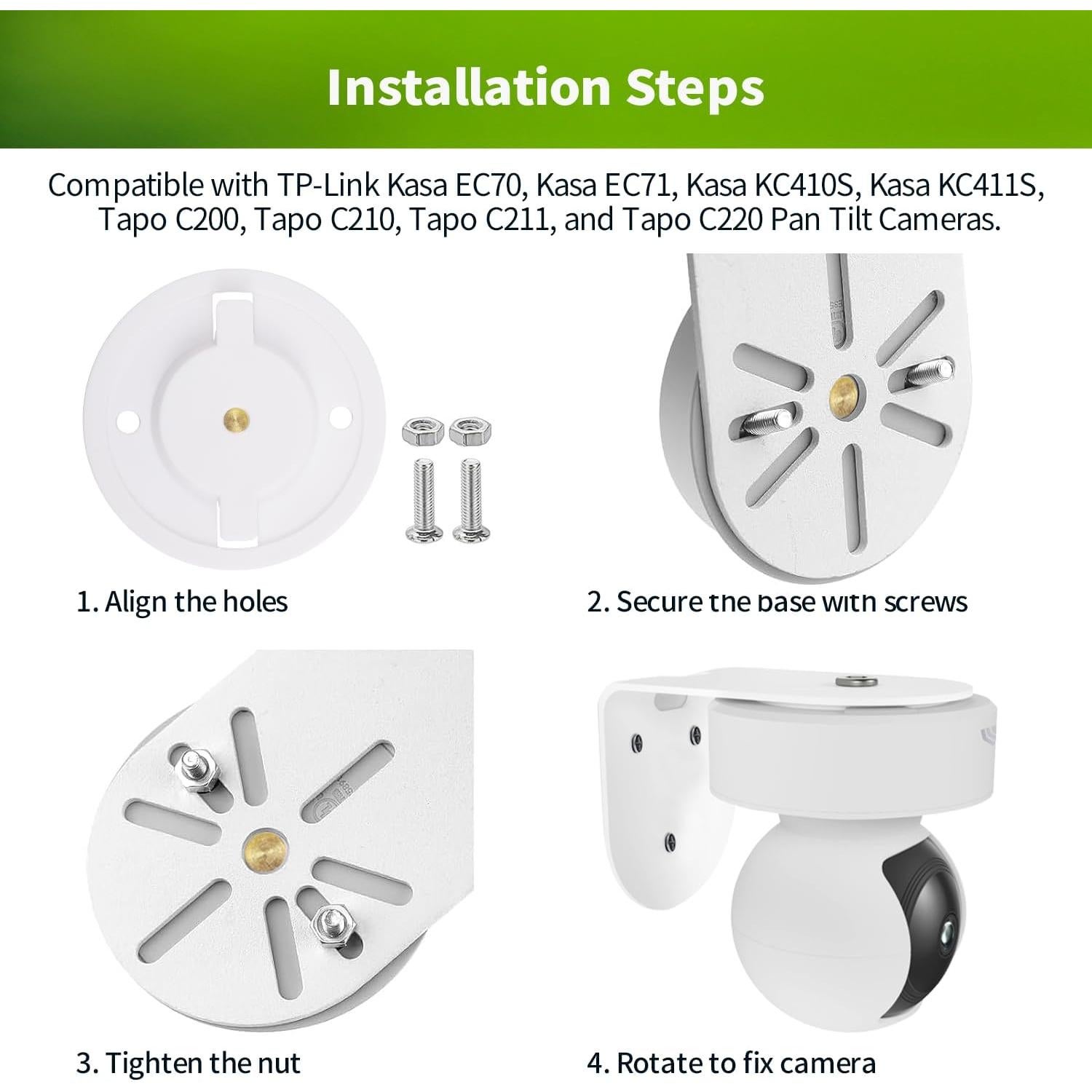 Installation Steps

Compatible with TP-Link Kasa EC70, Kasa EC71, Kasa KC410S, Kasa KC411S, Tapo C200, Tapo C210, Tapo C211, and Tapo C220 Pan Tilt Cameras.

1. Align the holes

2. Secure the base with screws

3. Tighten the nut

4. Rotate to fix camera