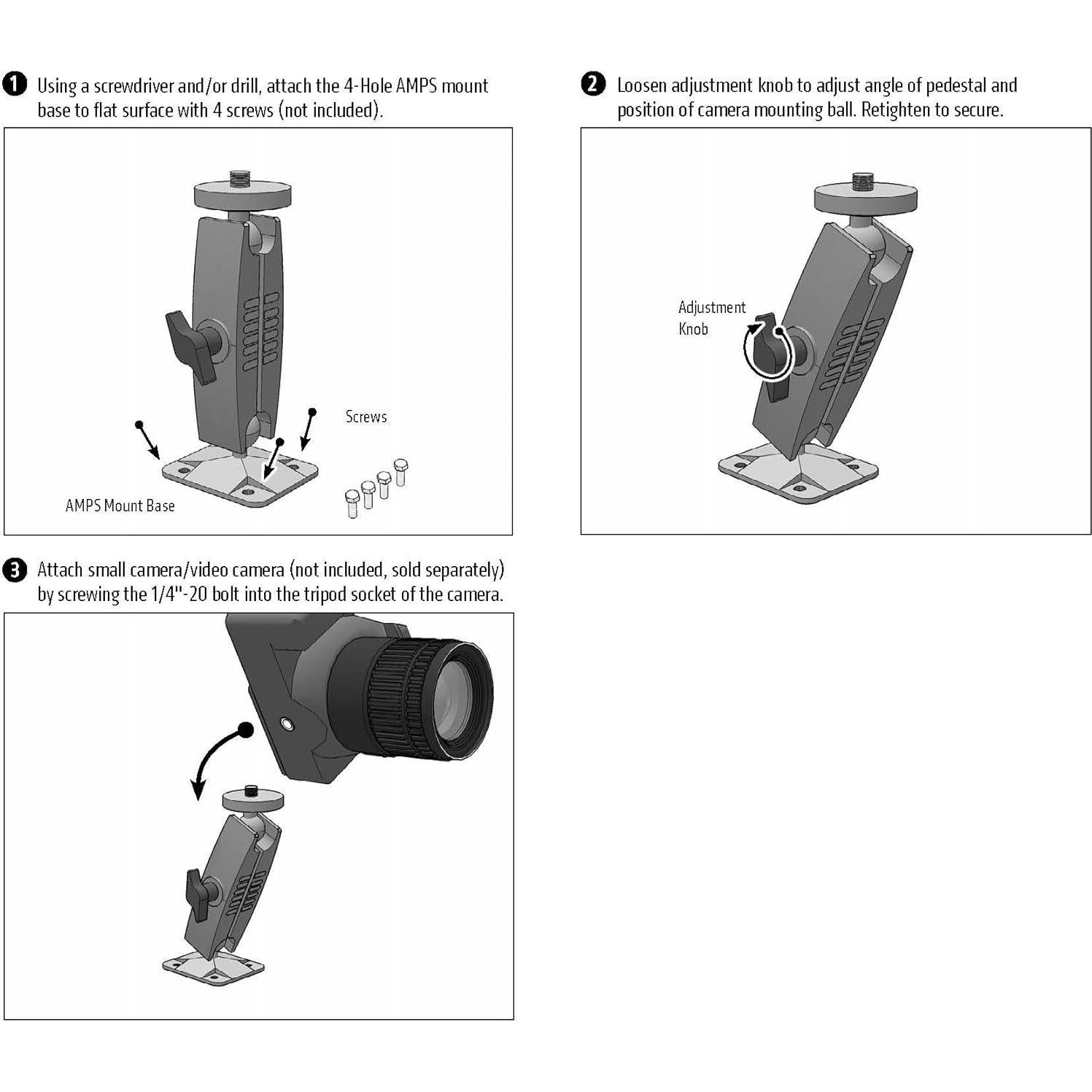 1 Using a screwdriver and/or drill, attach the 4-Hole AMPS mount base to flat surface with 4 screws (not included).

Screws

AMPS Mount Base

2 Loosen adjustment knob to adjust angle of pedestal and position of camera mounting ball. Retighten to secure.

Adjustment Knob

3 Attach small camera/video camera (not included, sold separately) by screwing the 1/4"-20 bolt into the tripod socket of the camera.