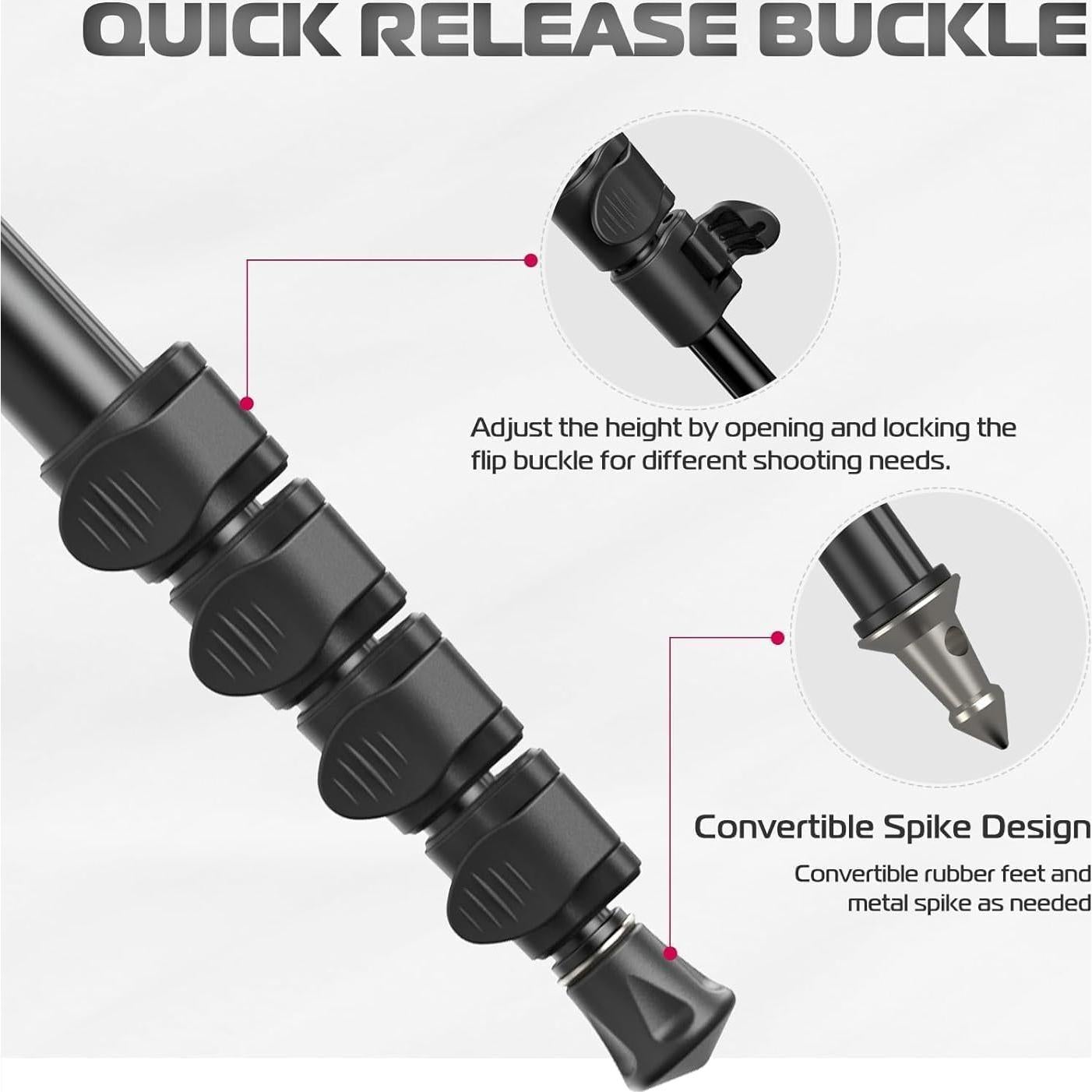 QUICK RELEASE BUCKLE

Adjust the height by opening and locking the flip buckle for different shooting needs.

Convertible Spike Design

Convertible rubber feet and metal spike as needed