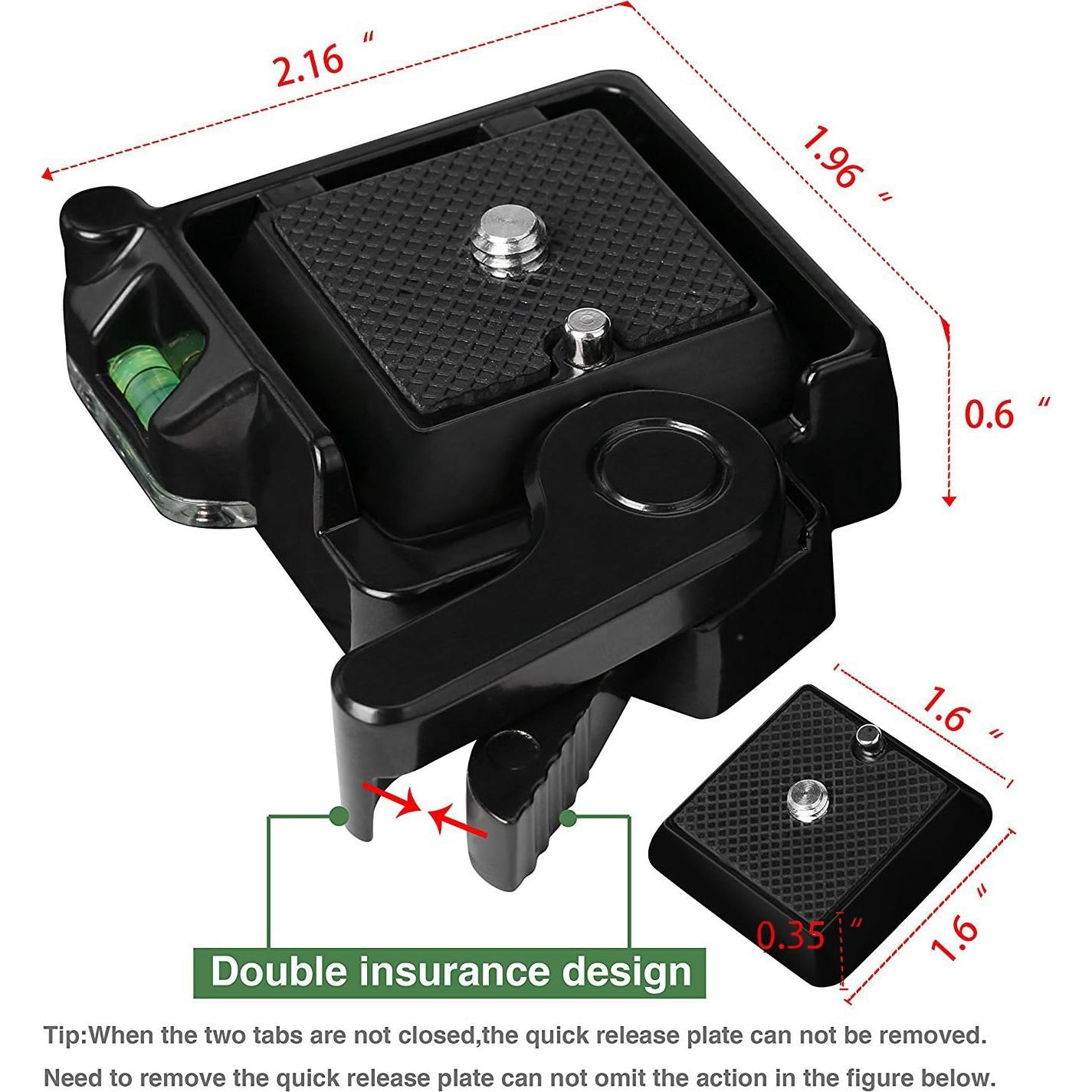 2.16 "

1.96 "

0.6 "

1.6 "

1.6 "

0.35 "

Double insurance design

Tip:When the two tabs are not closed,the quick release plate can not be removed.

Need to remove the quick release plate can not omit the action in the figure below.