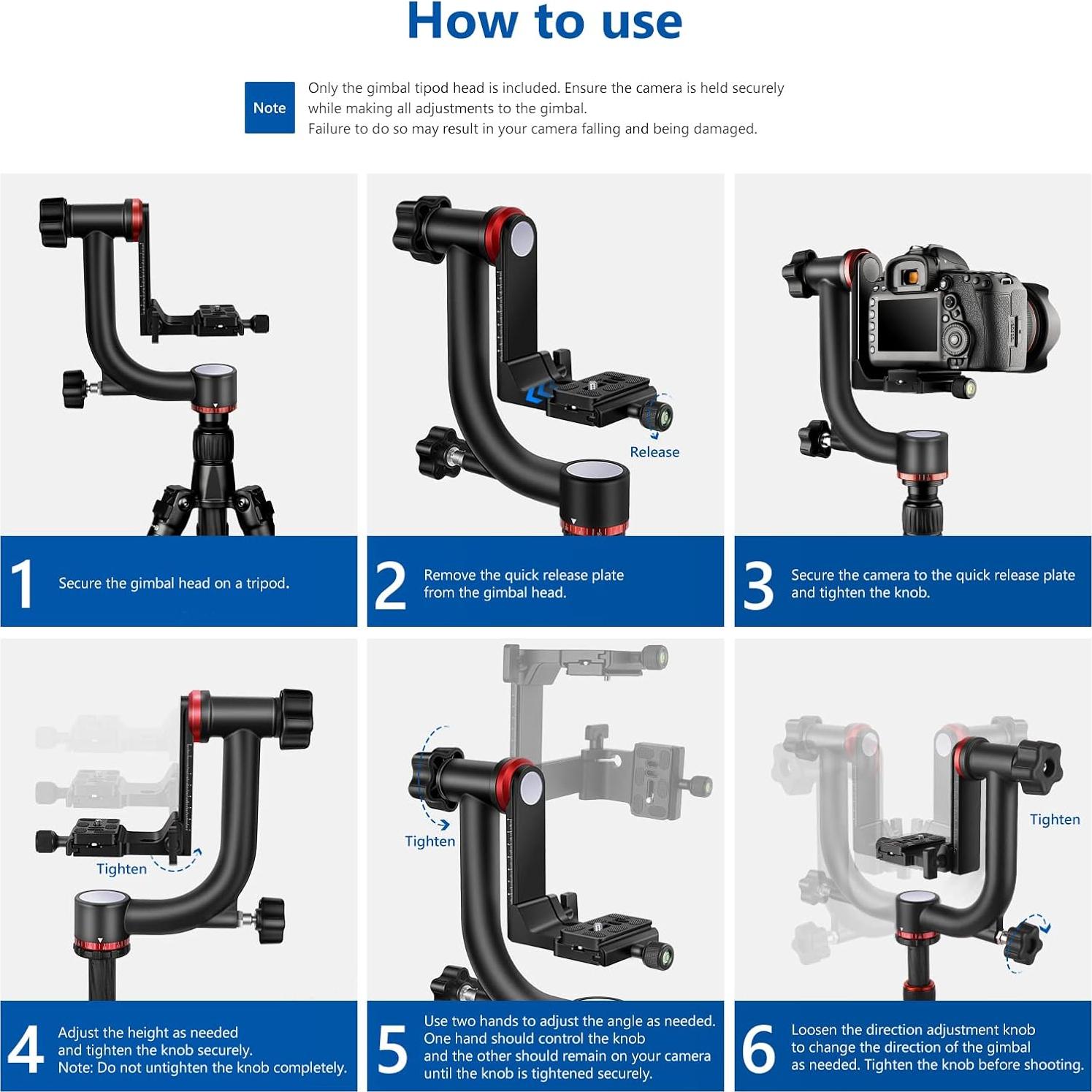 How to use

Note

Only the gimbal tipod head is included. Ensure the camera is held securely while making all adjustments to the gimbal.
Failure to do so may result in your camera falling and being damaged.

Release

1 Secure the gimbal head on a tripod.

2 Remove the quick release plate from the gimbal head.

3 Secure the camera to the quick release plate and tighten the knob.

Tighten

Tighten

Tighten

4 Adjust the height as needed and tighten the knob securely.
Note: Do not untighten the knob completely.

5 Use two hands to adjust the angle as needed.
One hand should control the knob and the other should remain on your camera until the knob is tightened securely.

6 Loosen the direction adjustment knob to change the direction of the gimbal as needed. Tighten the knob before shooting.