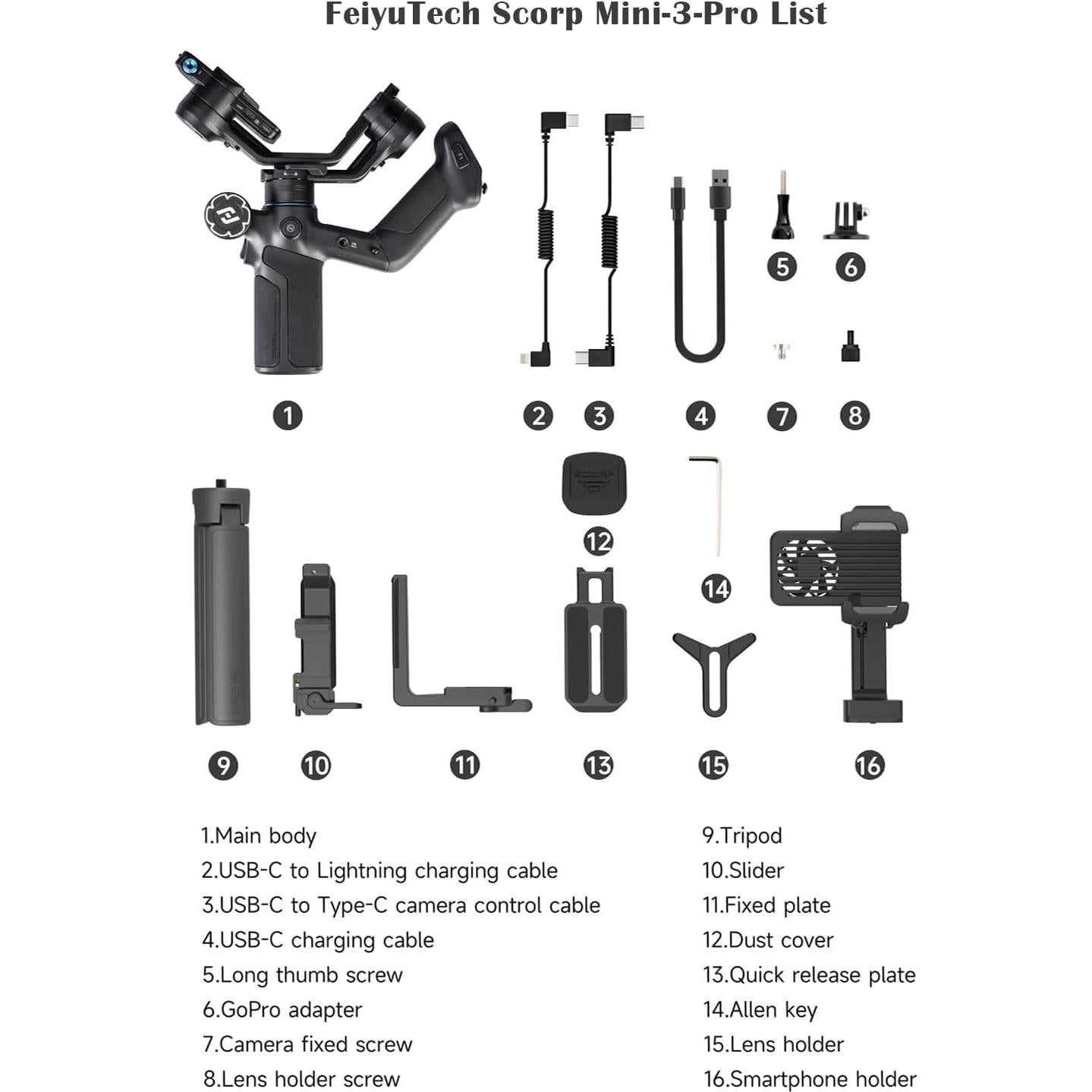 FeiyuTech Scorp Mini-3-Pro List

5 6

1 2 3 4 7 8

12

14

9 10 11 13 15 16

1.Main body
2.USB-C to Lightning charging cable
3.USB-C to Type-C camera control cable
4.USB-C charging cable
5.Long thumb screw
6.GoPro adapter
7.Camera fixed screw
8.Lens holder screw

9.Tripod
10.Slider
11.Fixed plate
12.Dust cover
13.Quick release plate
14.Allen key
15.Lens holder
16.Smartphone holder