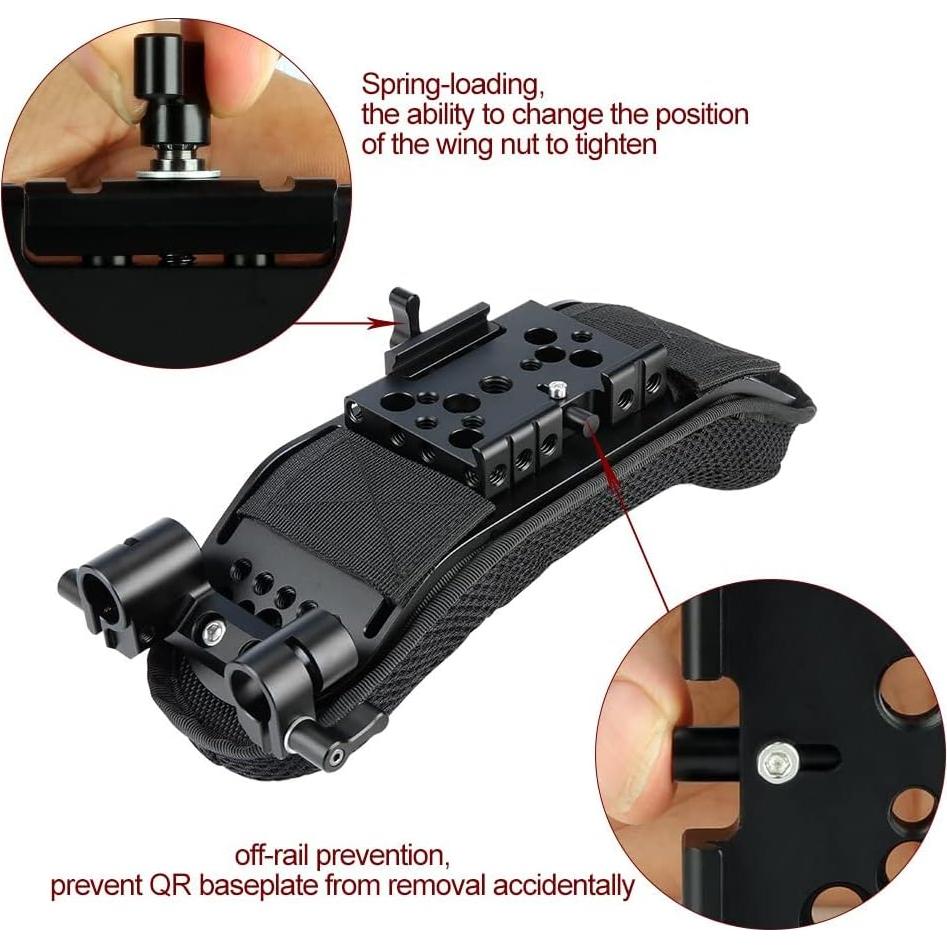 Spring-loading,
the ability to change the position of the wing nut to tighten

off-rail prevention,
prevent QR baseplate from removal accidentally