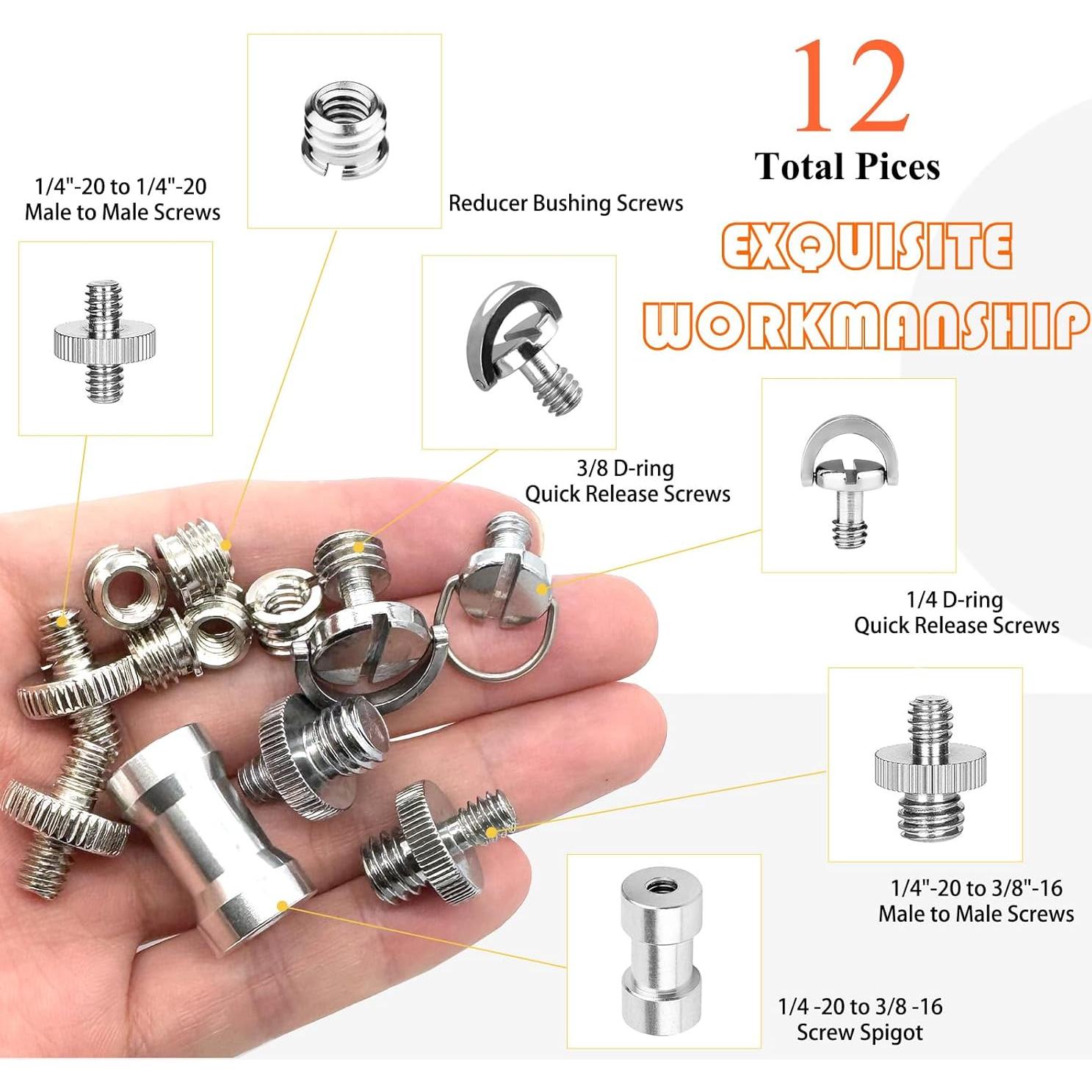 12
Total Pices

EXQUISITE
WORKMANSHIP

1/4"-20 to 1/4"-20
Male to Male Screws

Reducer Bushing Screws

3/8 D-ring
Quick Release Screws

1/4 D-ring
Quick Release Screws

1/4"-20 to 3/8"-16
Male to Male Screws

1/4 -20 to 3/8 -16
Screw Spigot