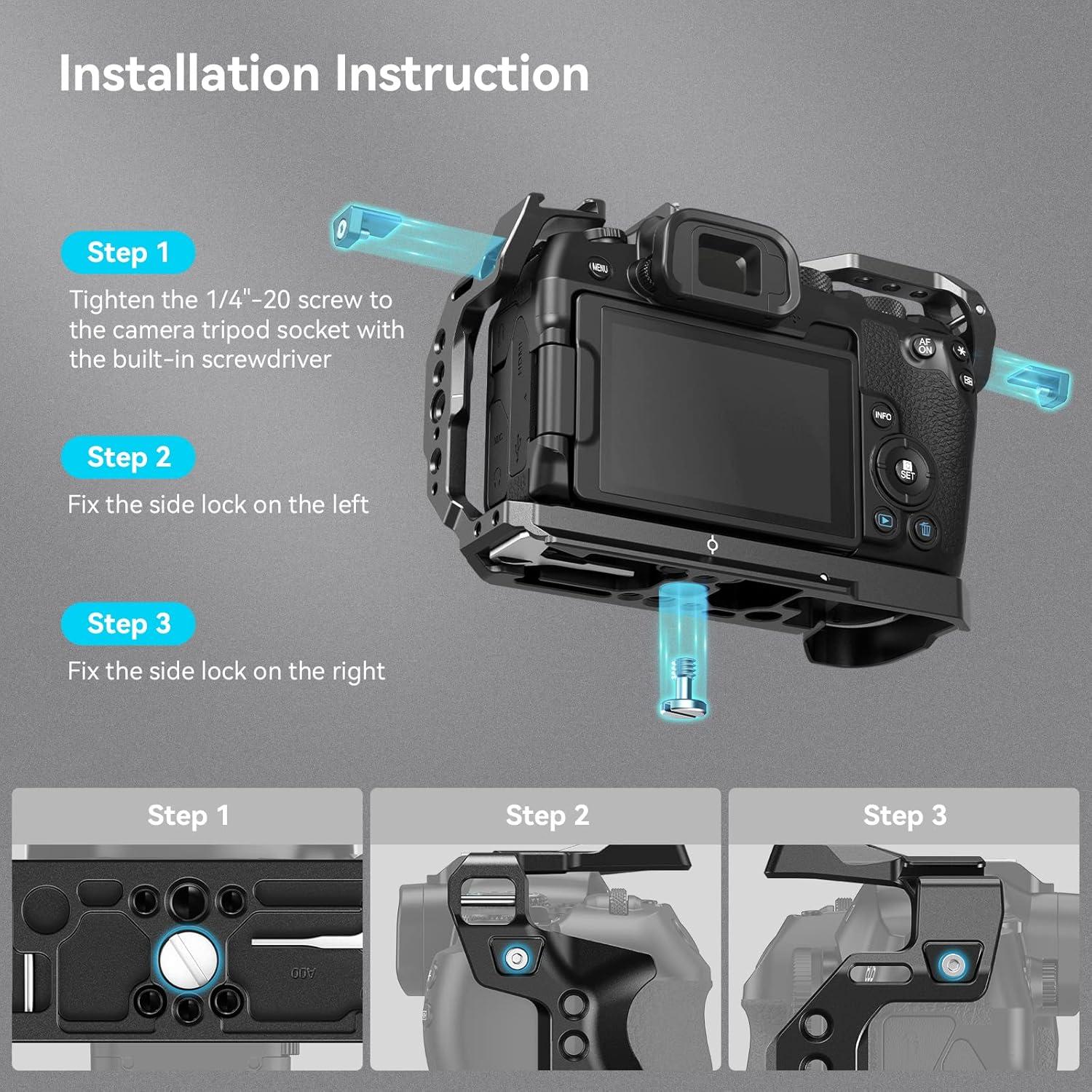 Installation Instruction

Step 1

Tighten the 1/4"-20 screw to the camera tripod socket with the built-in screwdriver

Step 2

Fix the side lock on the left

Step 3

Fix the side lock on the right

MENU

AF ON

INFO

SET

Step 1

Step 2

Step 3