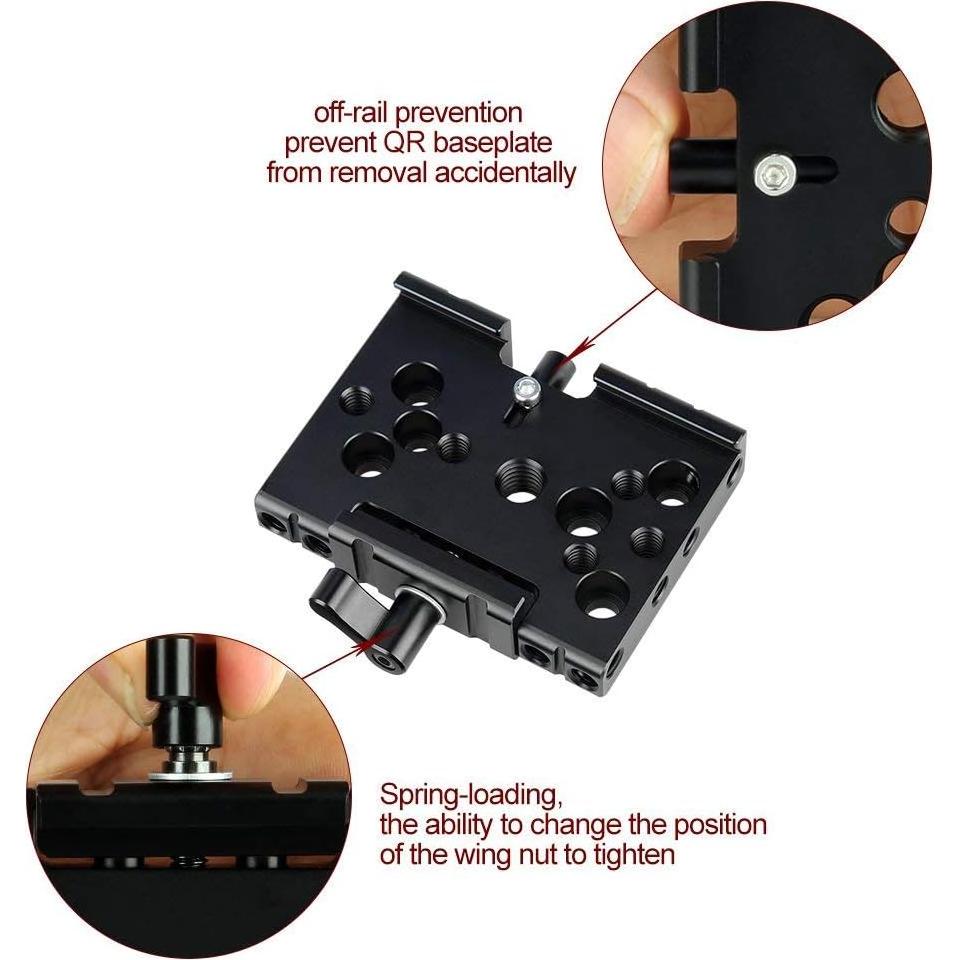 off-rail prevention
prevent QR baseplate
from removal accidentally

Spring-loading,
the ability to change the position
of the wing nut to tighten