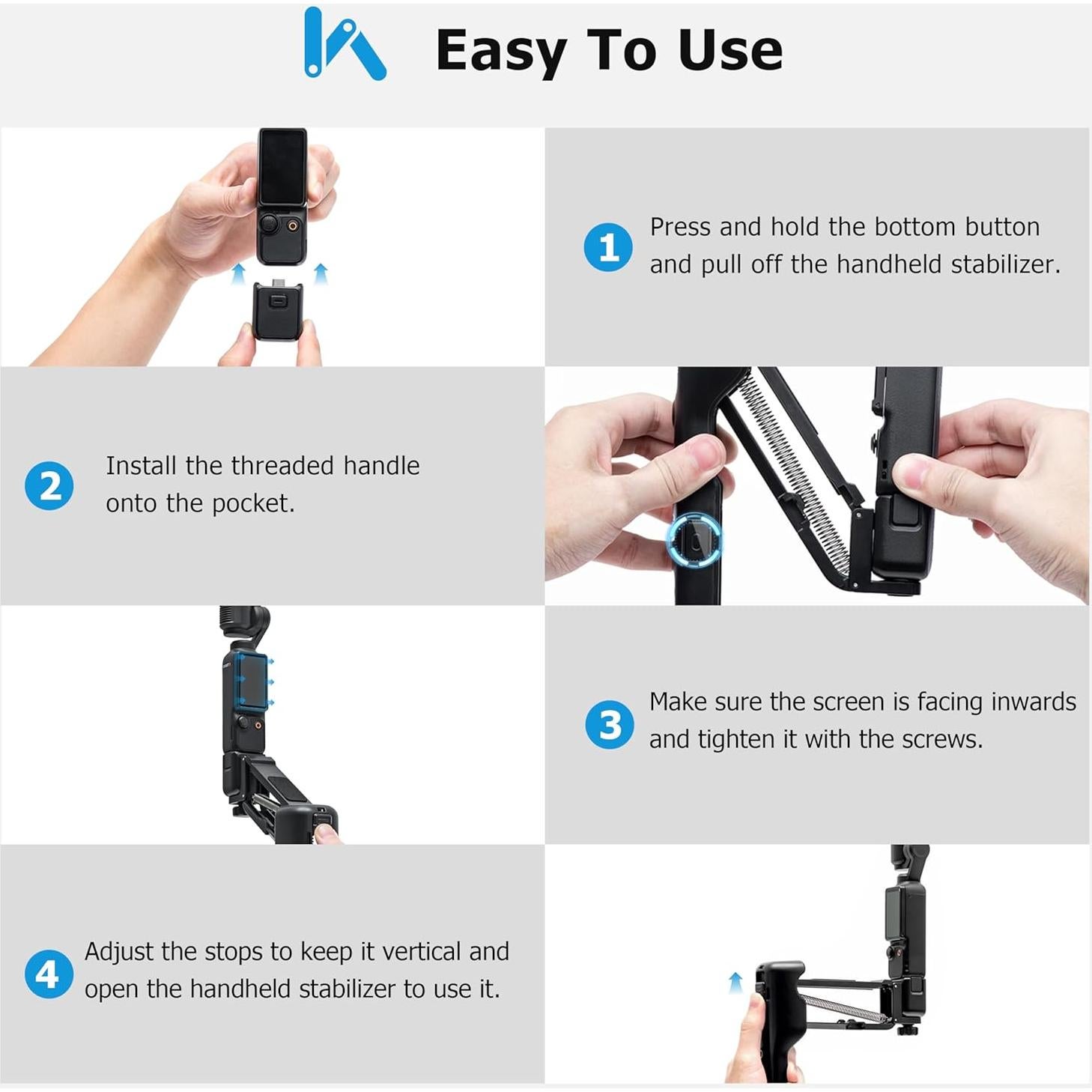 Easy To Use

1 Press and hold the bottom button and pull off the handheld stabilizer.

2 Install the threaded handle onto the pocket.

3 Make sure the screen is facing inwards and tighten it with the screws.

4 Adjust the stops to keep it vertical and open the handheld stabilizer to use it.