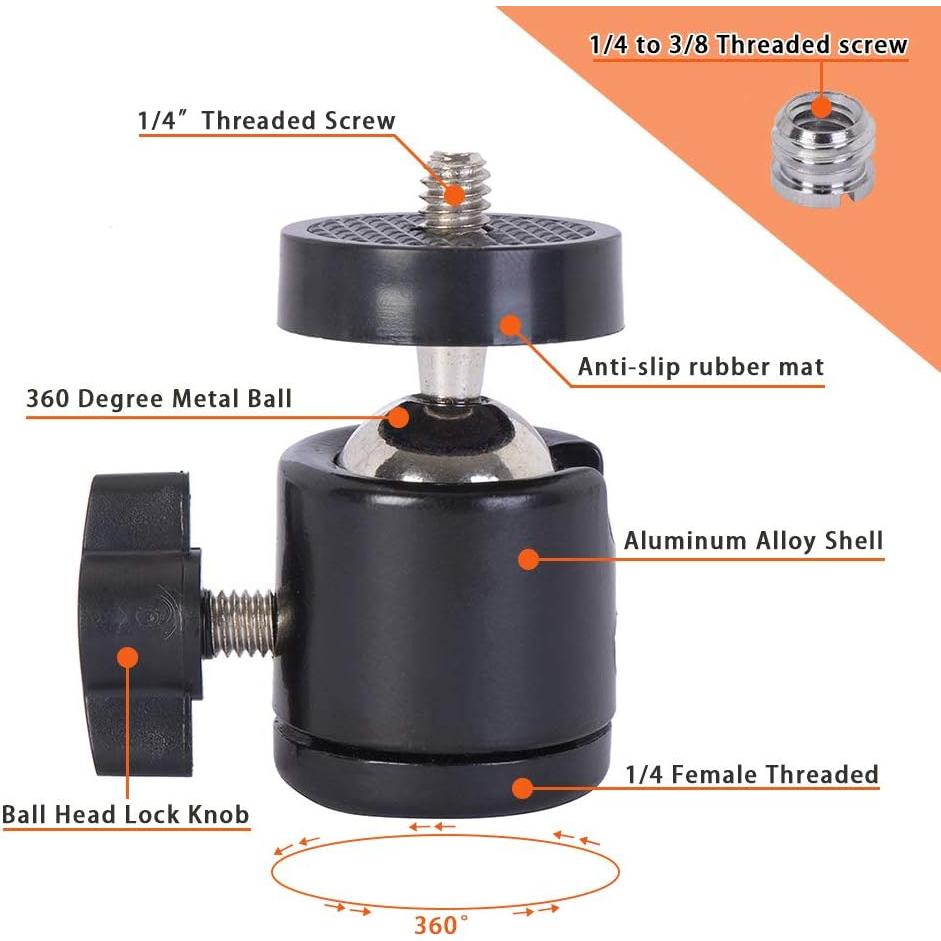 1/4 to 3/8 Threaded screw

1/4″ Threaded Screw

Anti-slip rubber mat

360 Degree Metal Ball

Aluminum Alloy Shell

1/4 Female Threaded

Ball Head Lock Knob

360°