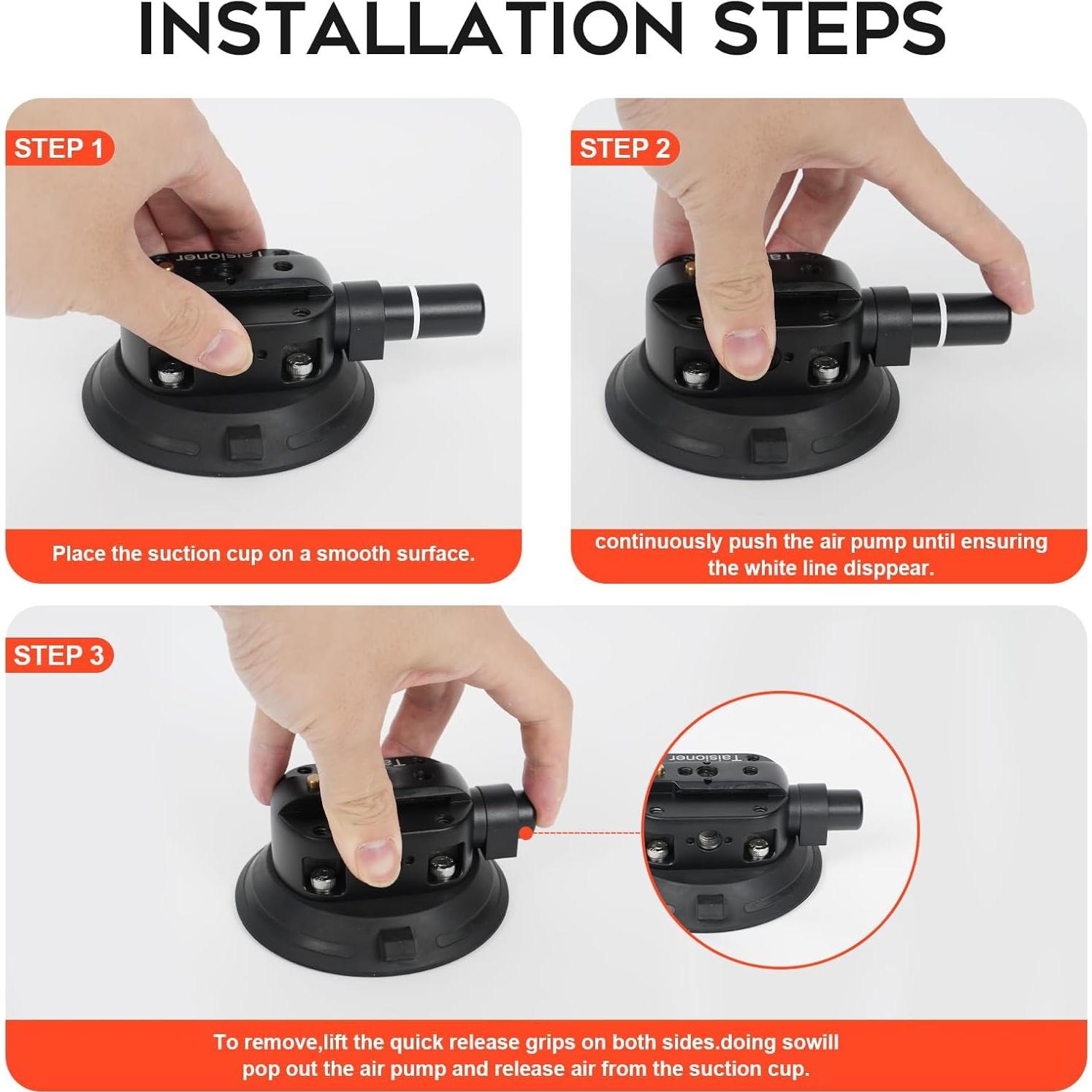 INSTALLATION STEPS

STEP 1

Taisioner

Place the suction cup on a smooth surface.

STEP 2

continuously push the air pump until ensuring the white line disppear.

STEP 3

Taisioner

To remove,lift the quick release grips on both sides.doing sowill pop out the air pump and release air from the suction cup.