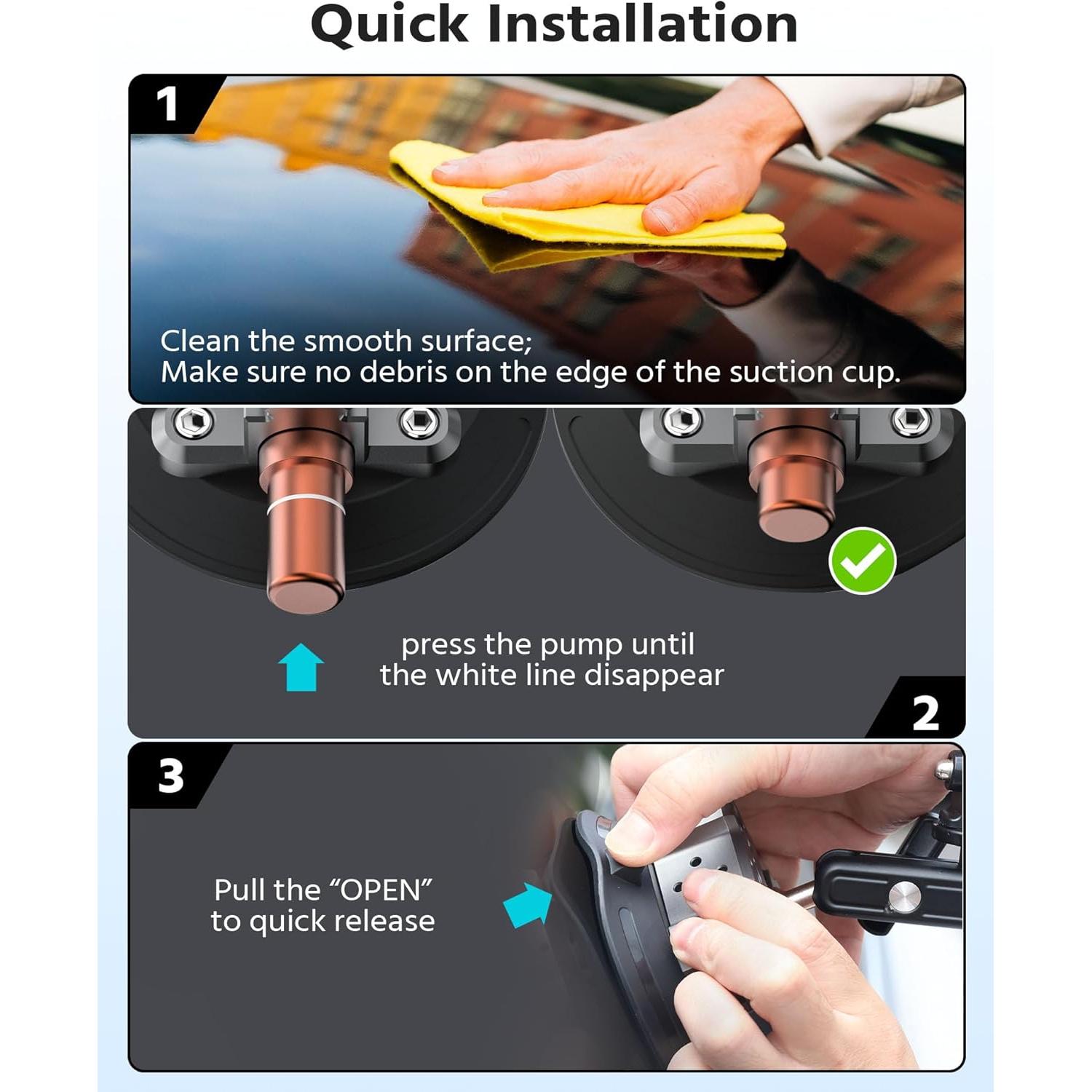 Quick Installation

1

Clean the smooth surface;
Make sure no debris on the edge of the suction cup.

press the pump until the white line disappear

2

3

Pull the “OPEN” to quick release