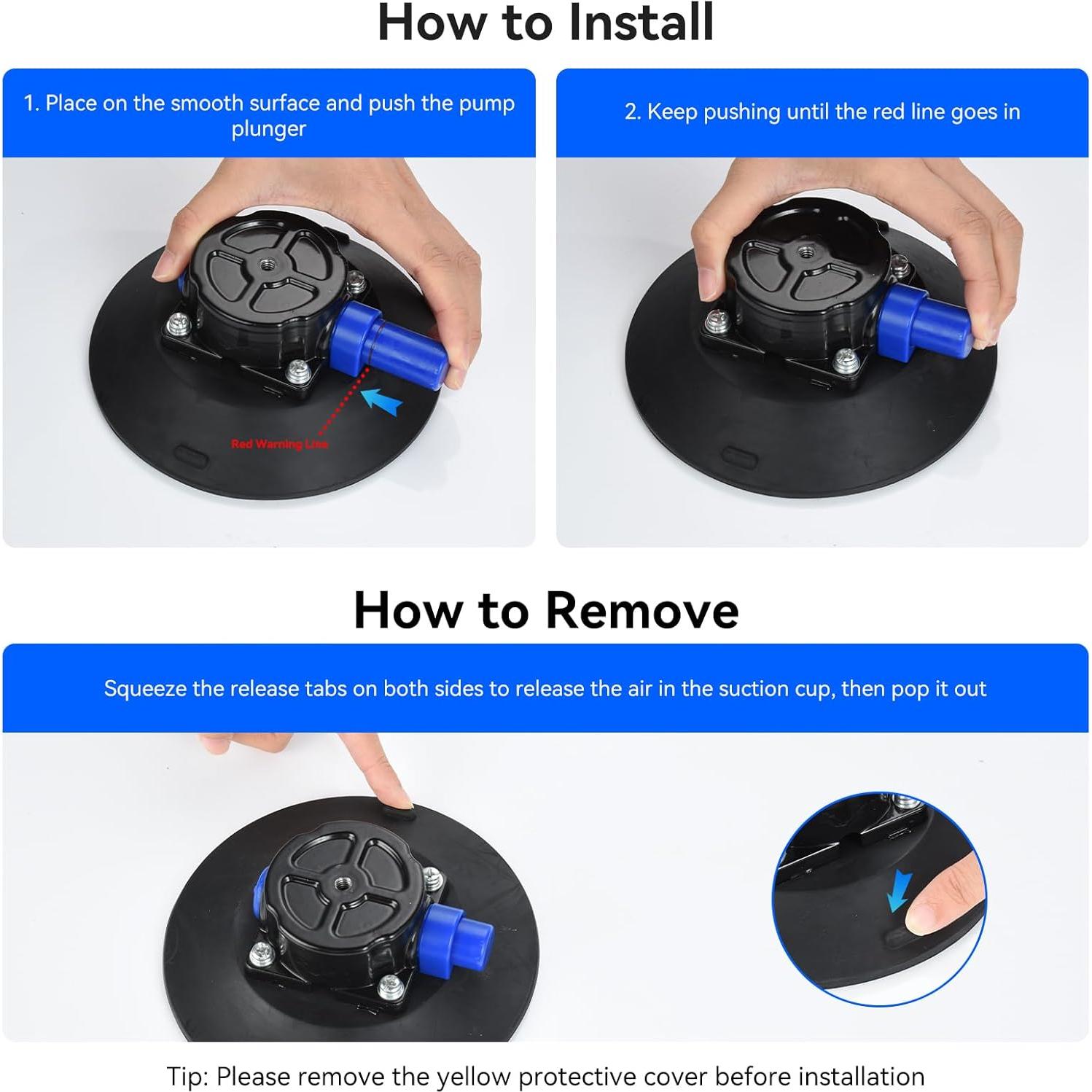 How to Install

1. Place on the smooth surface and push the pump plunger

Red Warning Line

2. Keep pushing until the red line goes in

How to Remove

Squeeze the release tabs on both sides to release the air in the suction cup, then pop it out

Tip: Please remove the yellow protective cover before installation