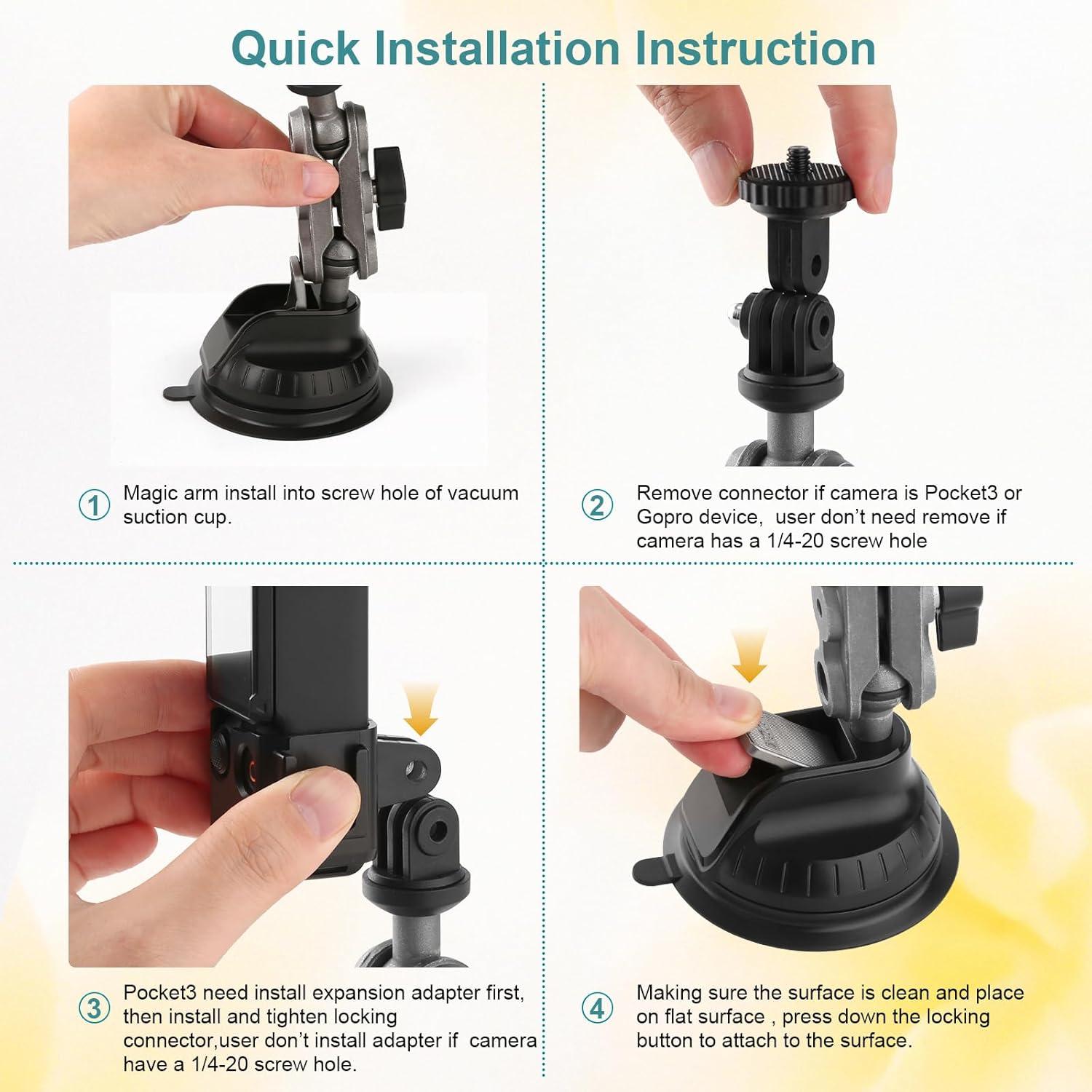 Quick Installation Instruction

1 Magic arm install into screw hole of vacuum suction cup.

2 Remove connector if camera is Pocket3 or Gopro device,  user don't need remove if camera has a 1/4-20 screw hole

3 Pocket3 need install expansion adapter first, then install and tighten locking connector,user don't install adapter if  camera have a 1/4-20 screw hole.

4 Making sure the surface is clean and place on flat surface , press down the locking button to attach to the surface.