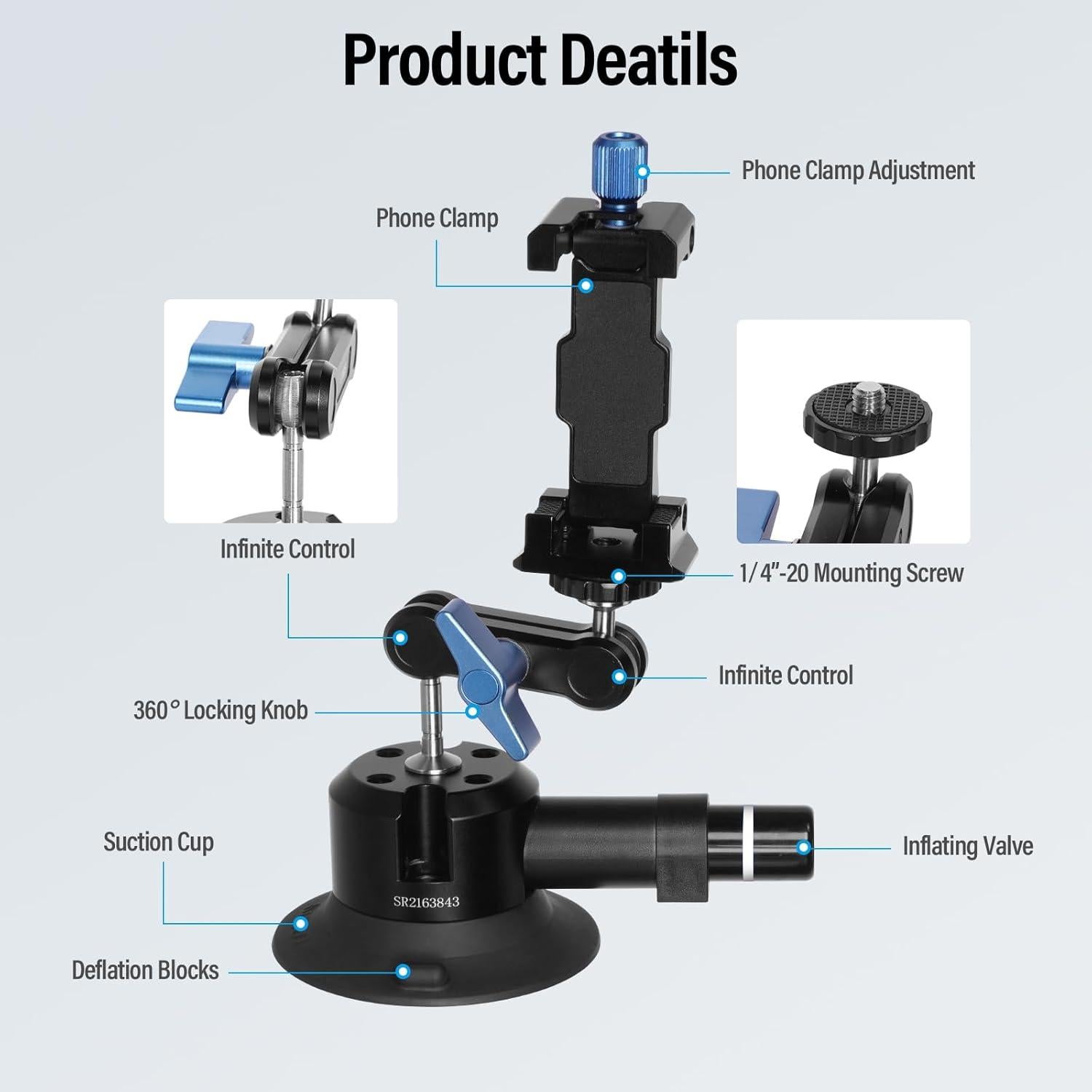 Product Deatils

Phone Clamp Adjustment

Phone Clamp

Infinite Control

1/4"-20 Mounting Screw

Infinite Control

360° Locking Knob

Suction Cup

SR2163843

Inflating Valve

Deflation Blocks