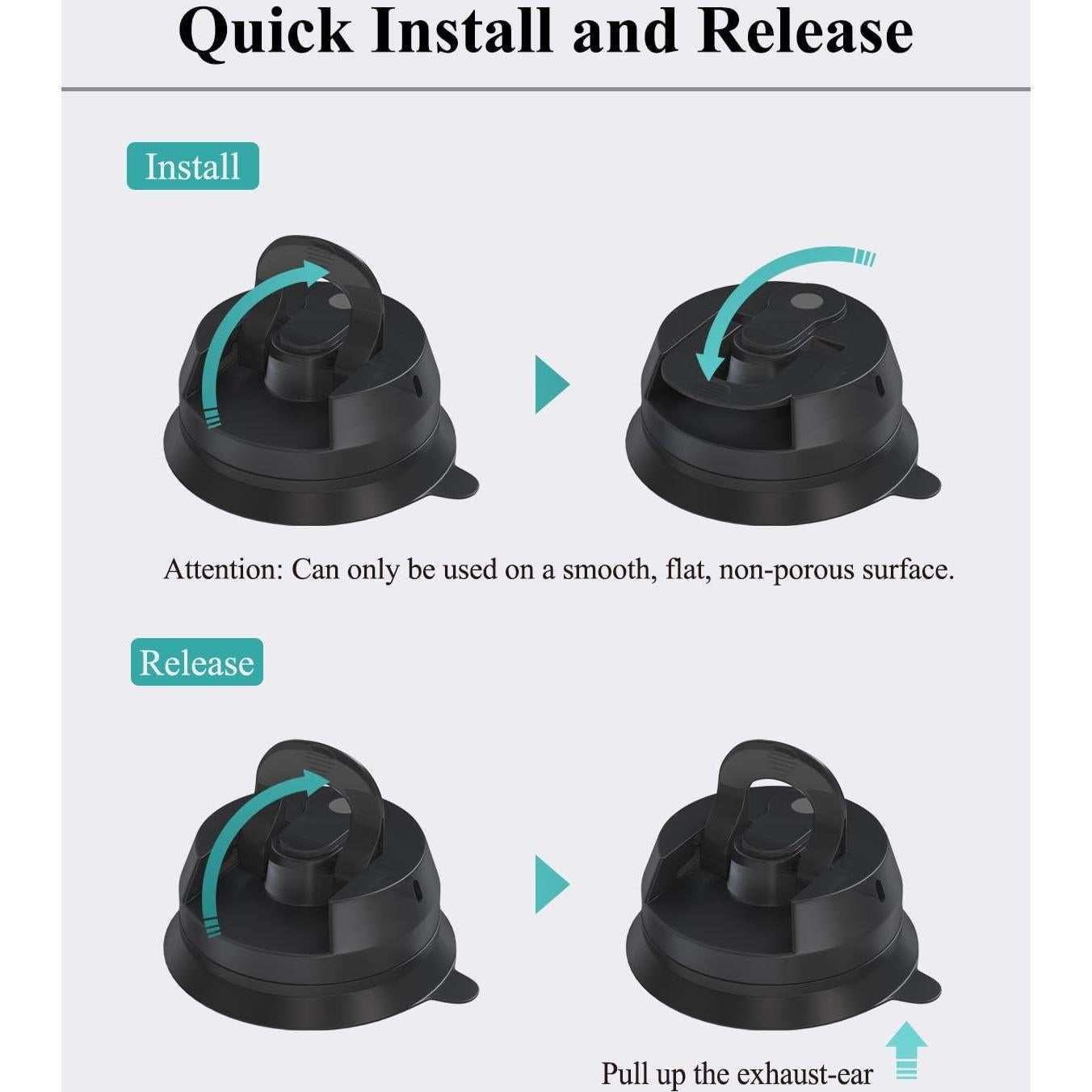 Quick Install and Release

Install

Attention: Can only be used on a smooth, flat, non-porous surface.

Release

Pull up the exhaust-ear