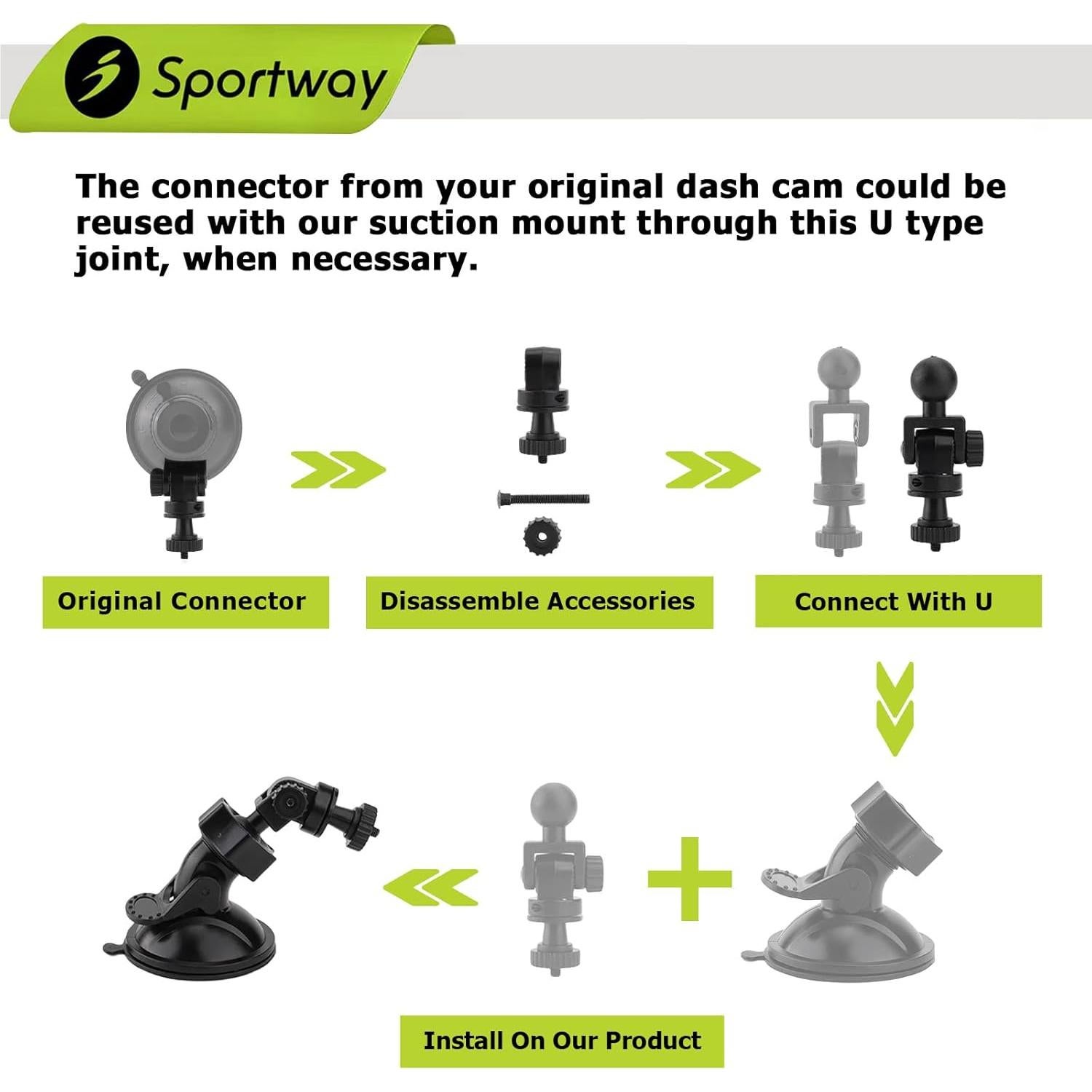 Sportway

The connector from your original dash cam could be reused with our suction mount through this U type joint, when necessary.

Original Connector

Disassemble Accessories

Connect With U

Install On Our Product