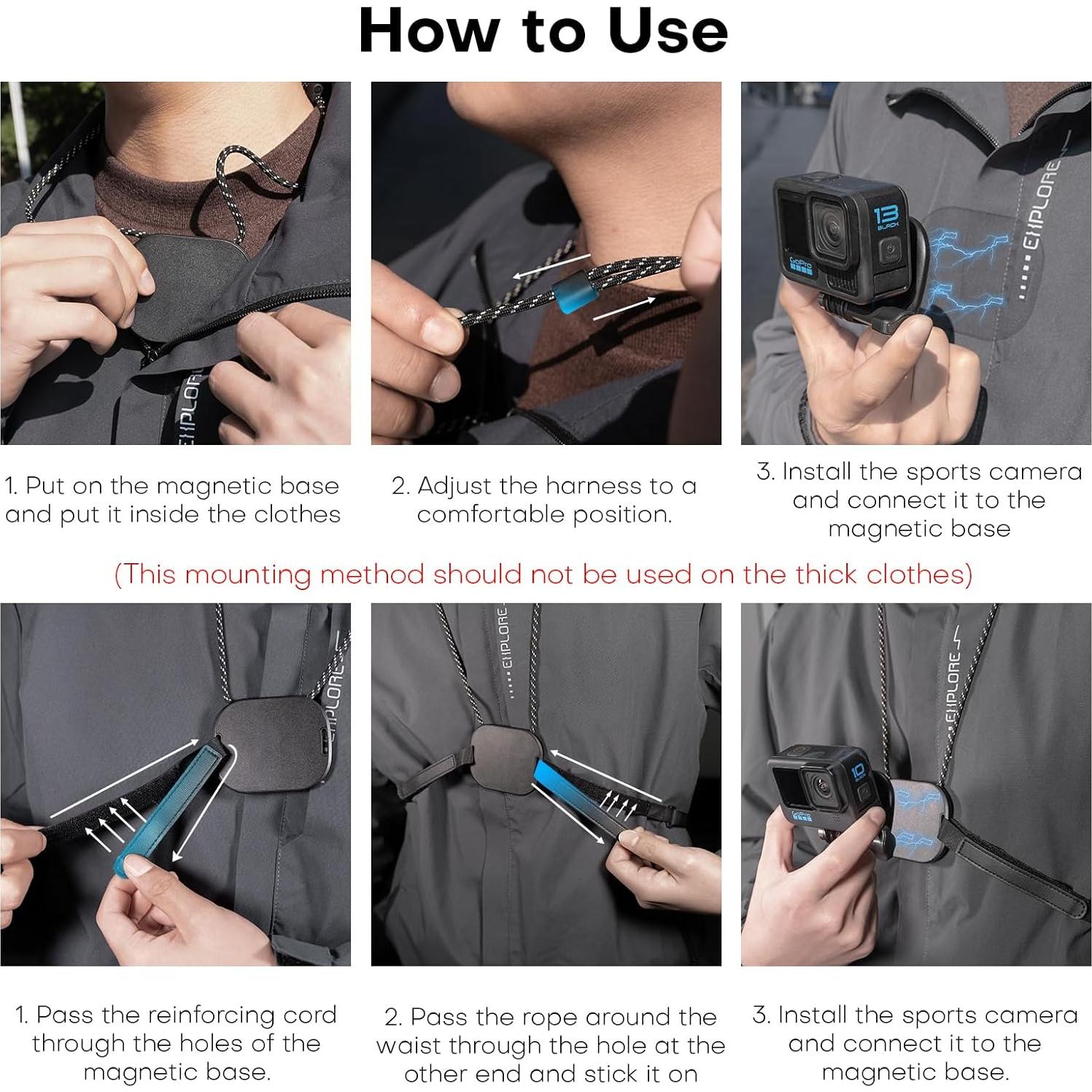 How to Use

EXPLORE

13 BLACK

GoPro

EXPLORE

1. Put on the magnetic base and put it inside the clothes

2. Adjust the harness to a comfortable position.

3. Install the sports camera and connect it to the magnetic base

(This mounting method should not be used on the thick clothes)

EXPLORE

EXPLORE

EXPLORE

10 BLACK

GoPro

1. Pass the reinforcing cord through the holes of the magnetic base.

2. Pass the rope around the waist through the hole at the other end and stick it on

3. Install the sports camera and connect it to the magnetic base.