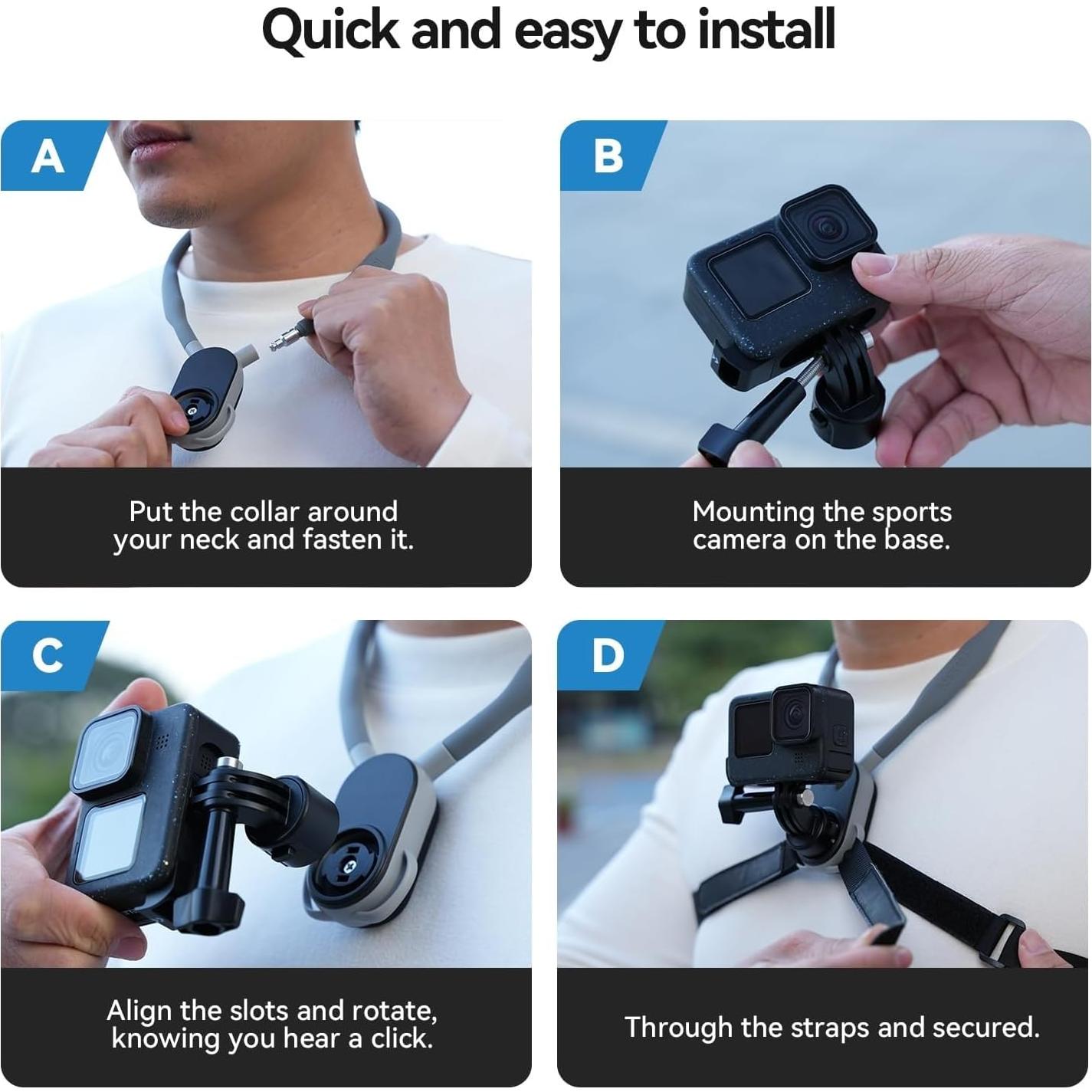 Quick and easy to install

A

Put the collar around your neck and fasten it.

B

Mounting the sports camera on the base.

C

Align the slots and rotate, knowing you hear a click.

D

Through the straps and secured.