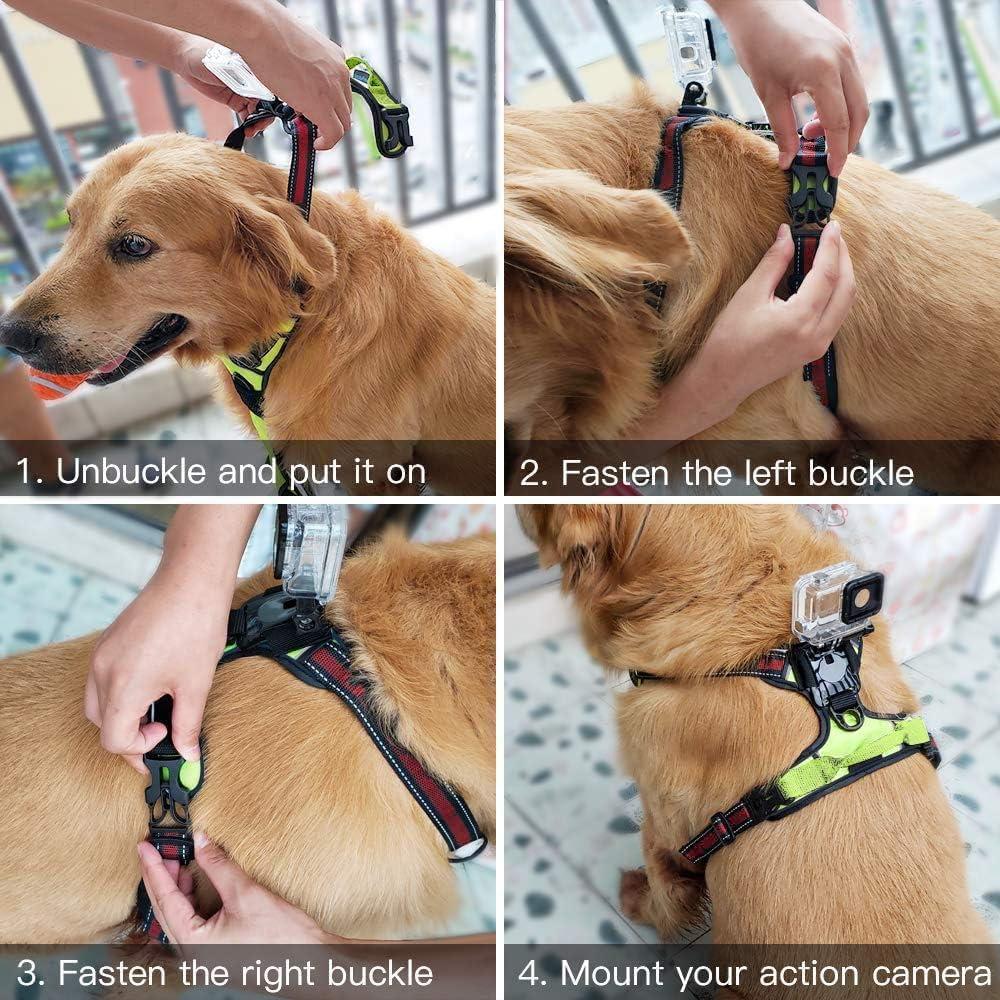 1. Unbuckle and put it on

2. Fasten the left buckle

3. Fasten the right buckle

4. Mount your action camera