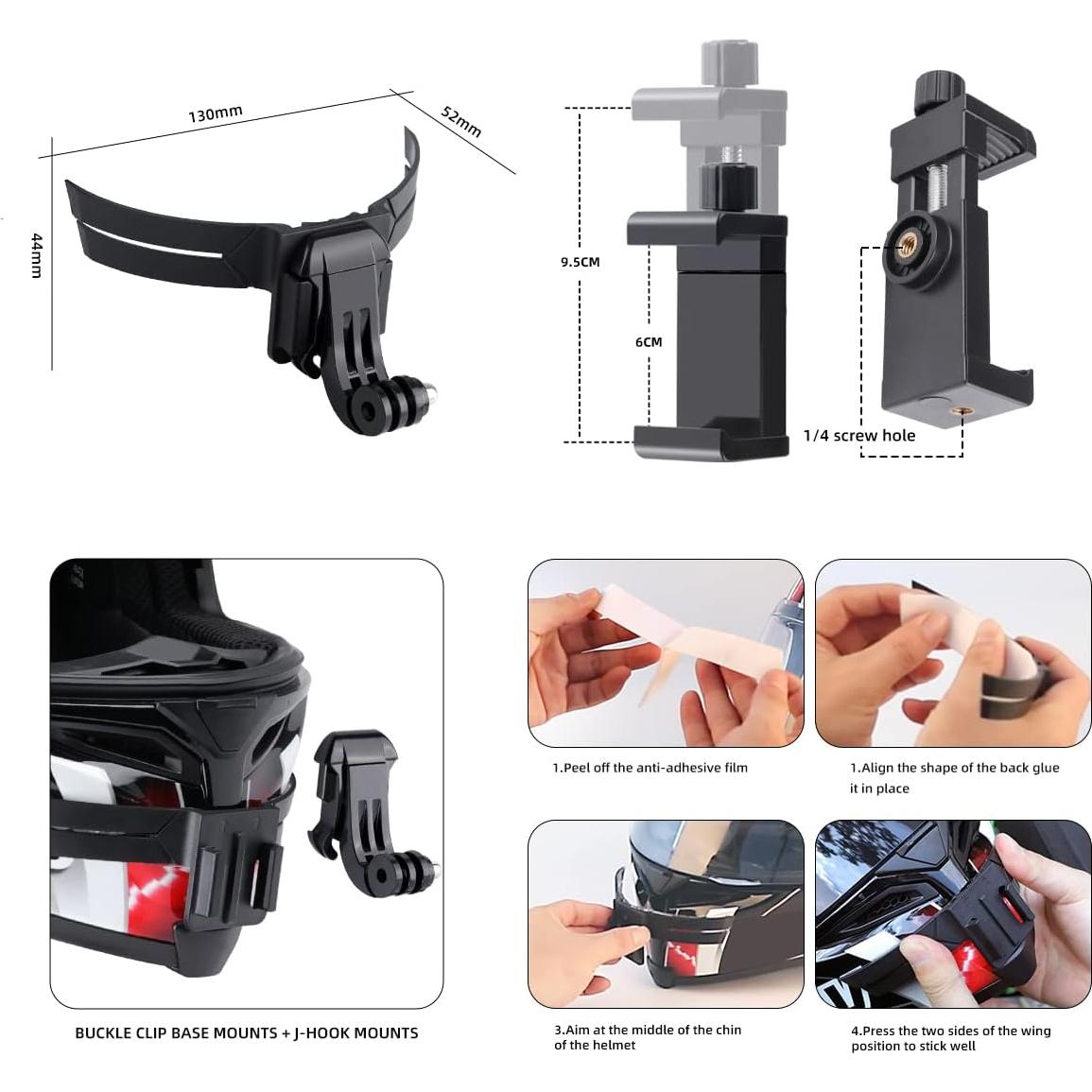 130mm

52mm

44mm

9.5CM

6CM

1/4 screw hole

BUCKLE CLIP BASE MOUNTS + J-HOOK MOUNTS

1.Peel off the anti-adhesive film

1.Align the shape of the back glue it in place

3.Aim at the middle of the chin of the helmet

4.Press the two sides of the wing position to stick well