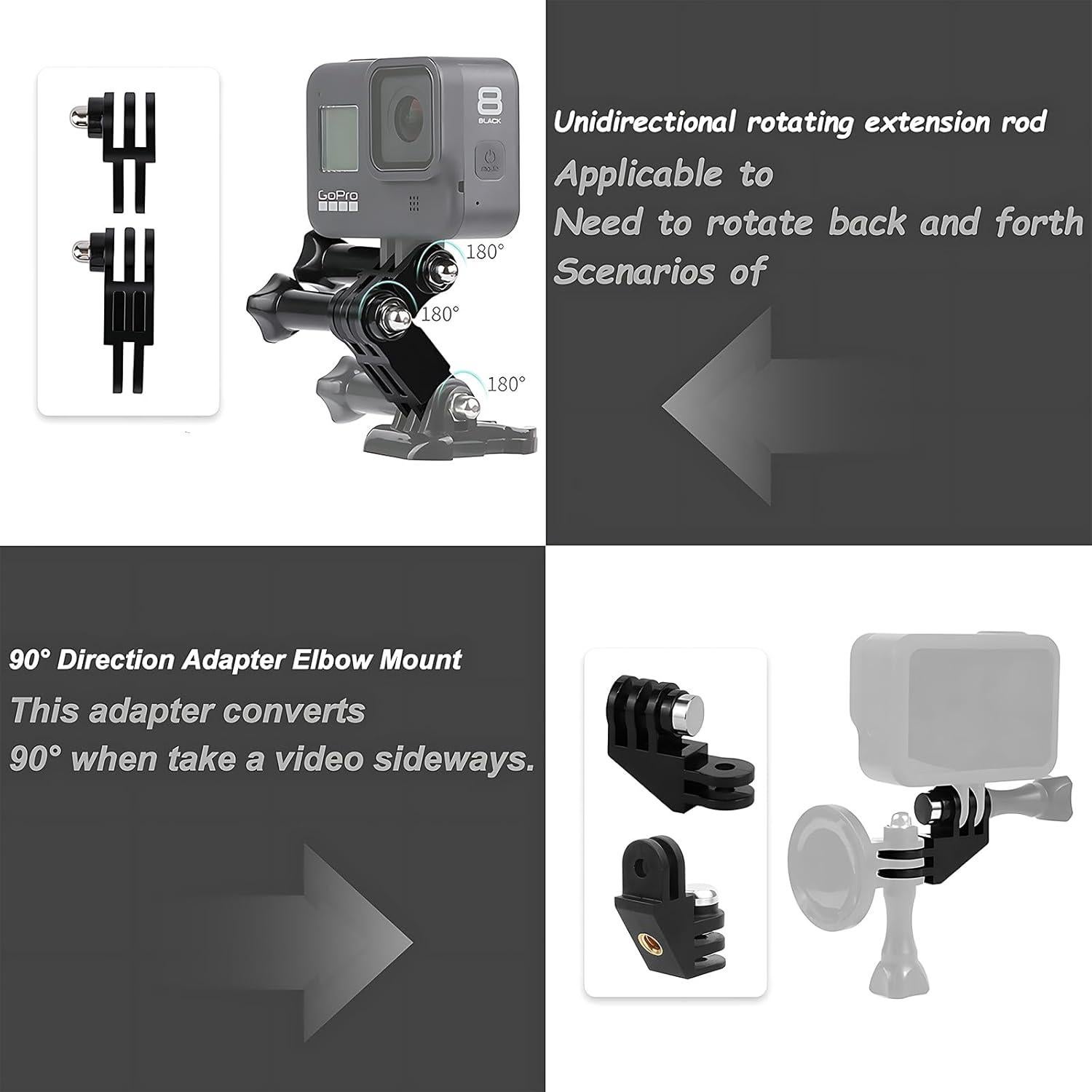 8
BLACK
mode
GoPro
180°
180°
180°

Unidirectional rotating extension rod
Applicable to
Need to rotate back and forth
Scenarios of

90° Direction Adapter Elbow Mount
This adapter converts
90° when take a video sideways.