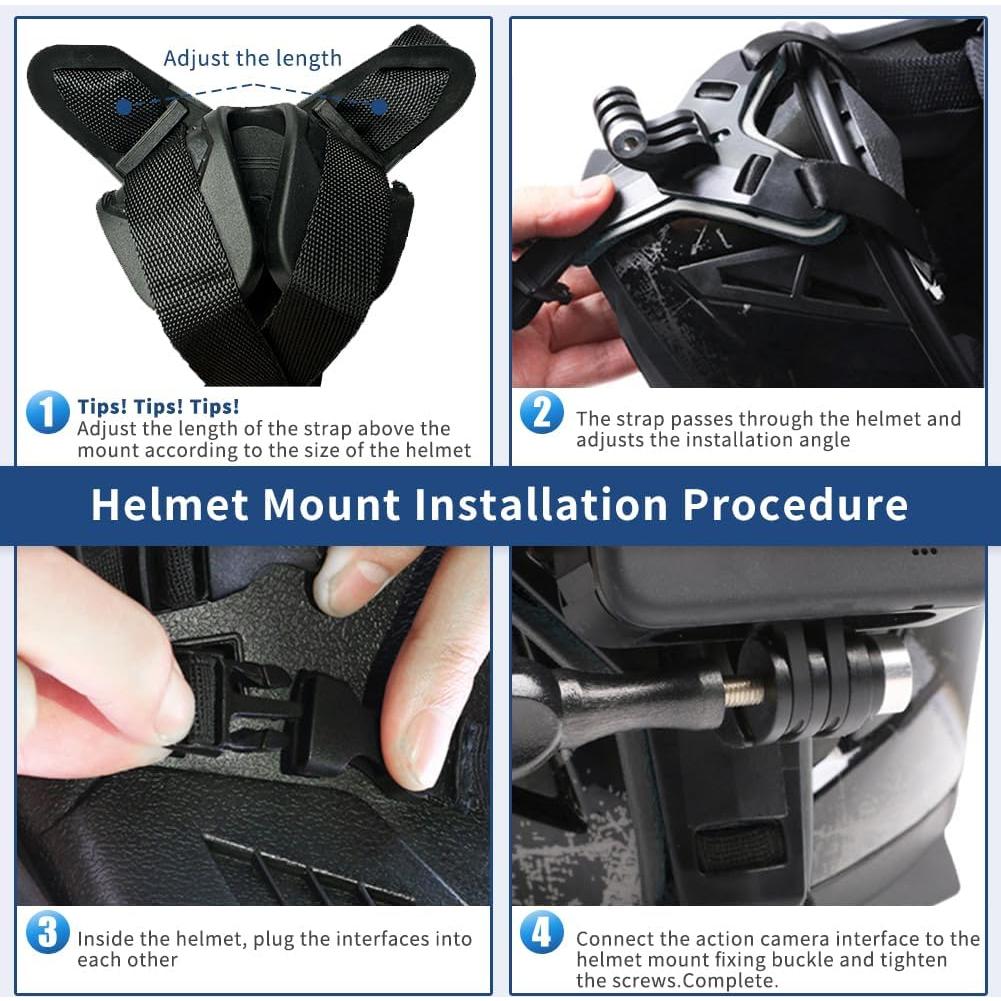 Adjust the length

1 Tips! Tips! Tips!
Adjust the length of the strap above the mount according to the size of the helmet

2 The strap passes through the helmet and adjusts the installation angle

Helmet Mount Installation Procedure

3 Inside the helmet, plug the interfaces into each other

4 Connect the action camera interface to the helmet mount fixing buckle and tighten the screws.Complete.