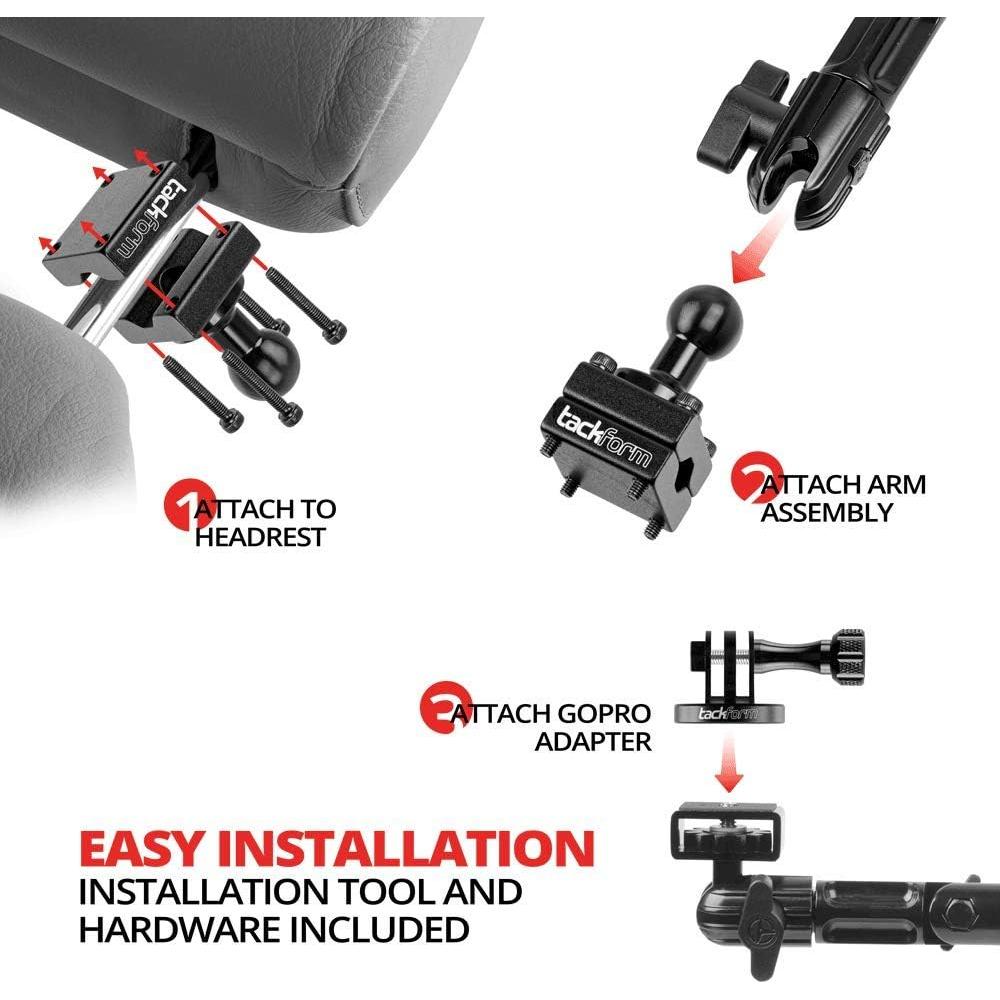 tackform

1 ATTACH TO HEADREST

tackform

2 ATTACH ARM ASSEMBLY

3 ATTACH GOPRO ADAPTER

tackform

EASY INSTALLATION
INSTALLATION TOOL AND HARDWARE INCLUDED