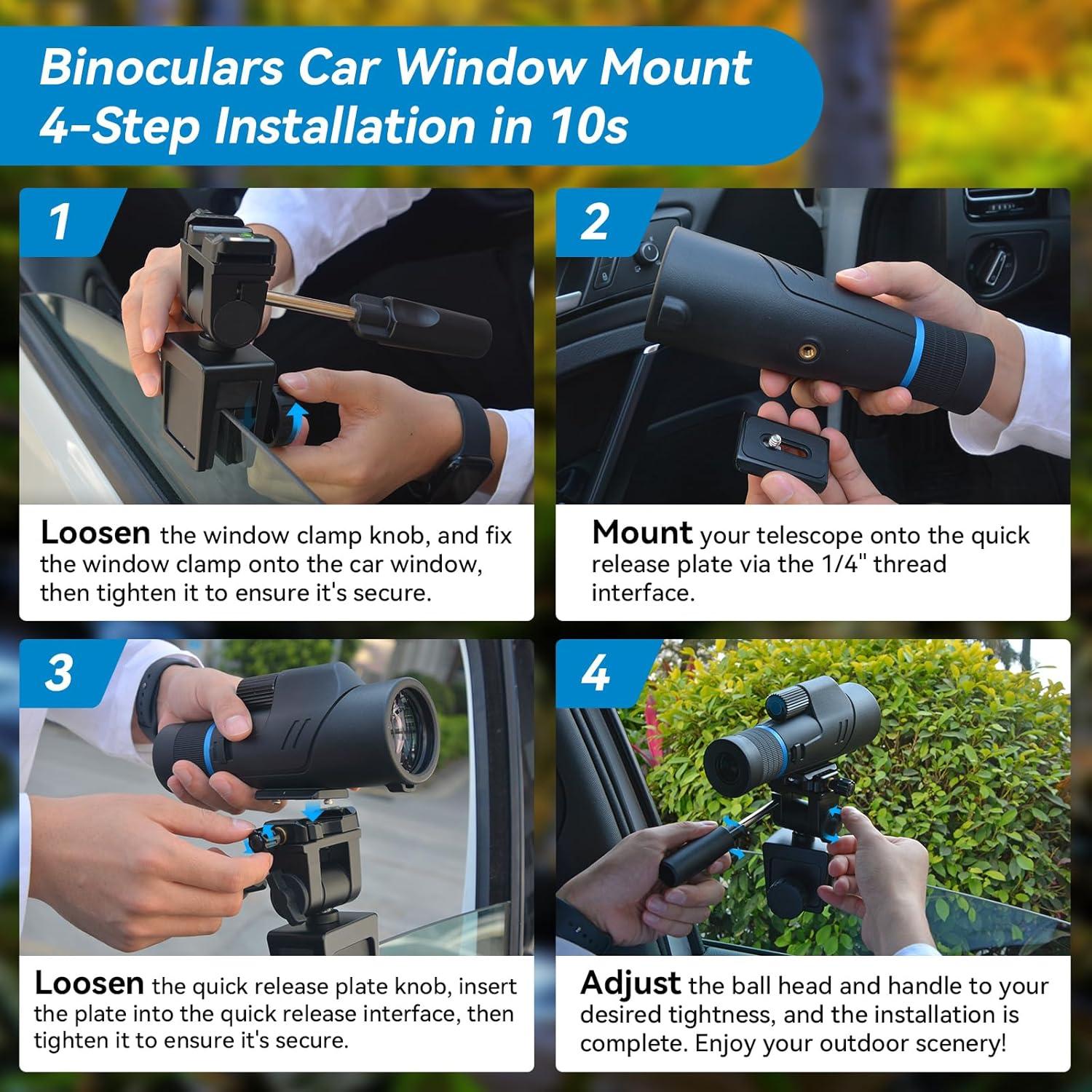 Binoculars Car Window Mount
4-Step Installation in 10s

1

Loosen the window clamp knob, and fix the window clamp onto the car window, then tighten it to ensure it's secure.

2

Mount your telescope onto the quick release plate via the 1/4" thread interface.

3

Loosen the quick release plate knob, insert the plate into the quick release interface, then tighten it to ensure it's secure.

4

Adjust the ball head and handle to your desired tightness, and the installation is complete. Enjoy your outdoor scenery!