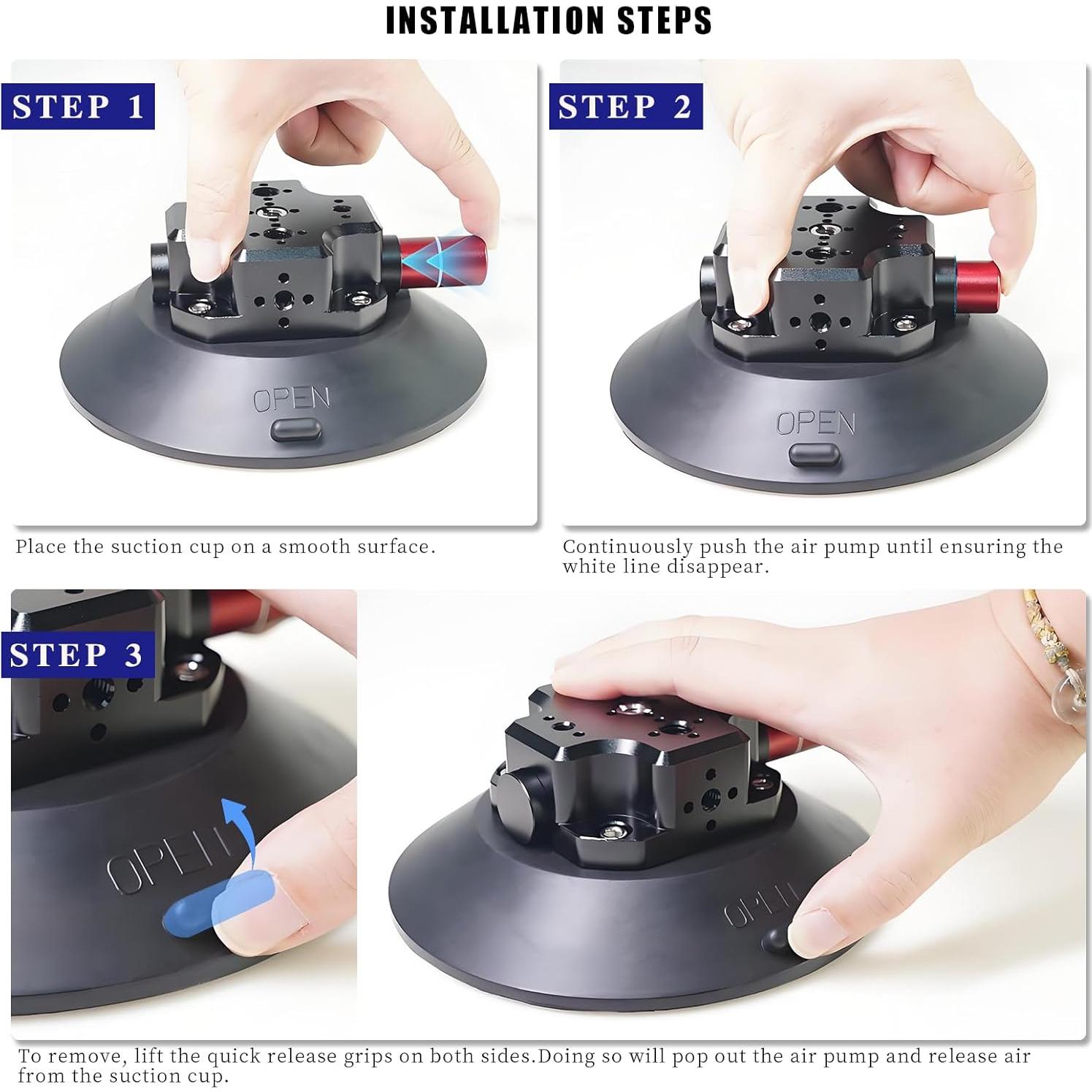 INSTALLATION STEPS

STEP 1

OPEN

Place the suction cup on a smooth surface.

STEP 2

OPEN

Continuously push the air pump until ensuring the white line disappear.

STEP 3

OPEN

OPEN

To remove, lift the quick release grips on both sides.Doing so will pop out the air pump and release air from the suction cup.