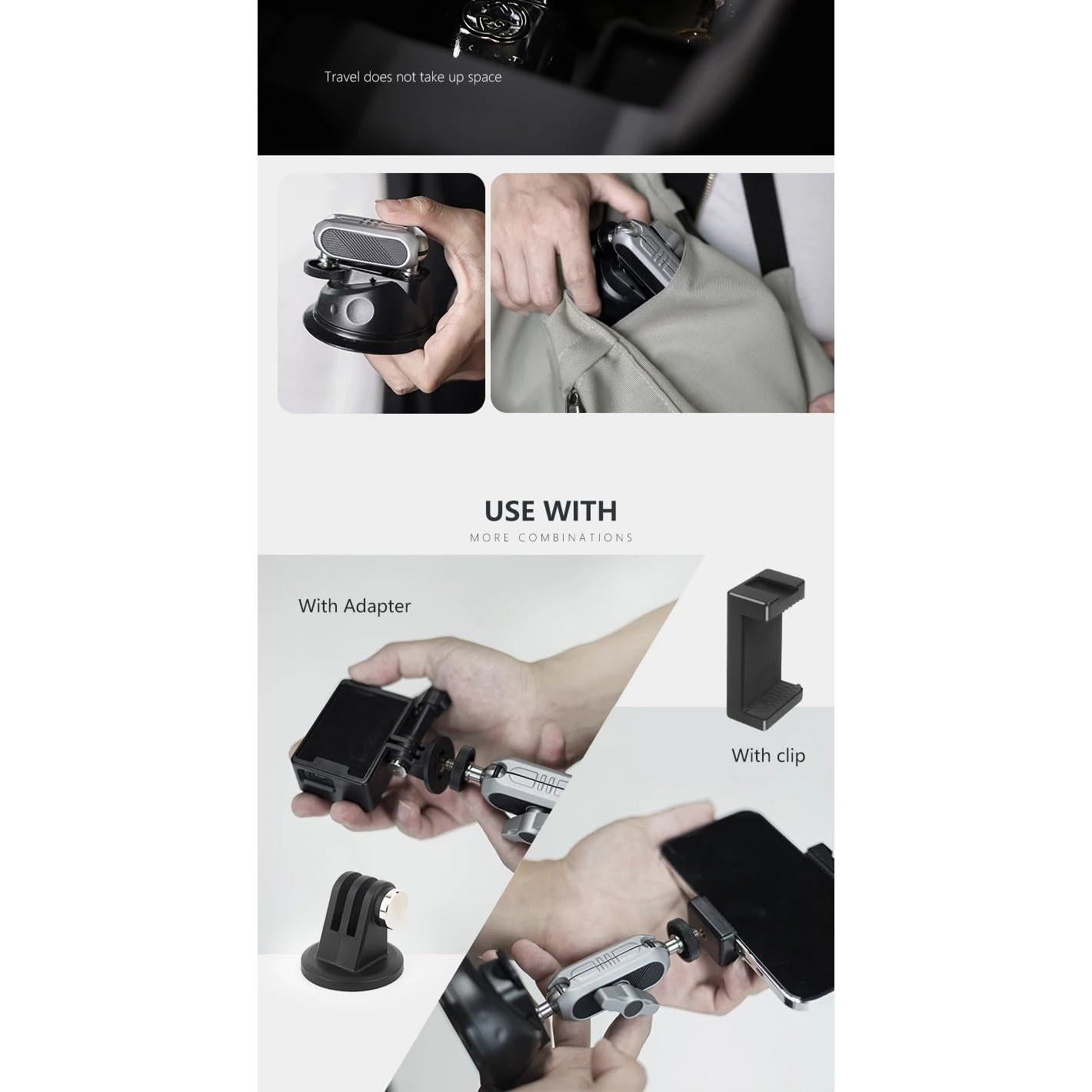 Travel does not take up space

USE WITH

MORE COMBINATIONS

With Adapter

With clip