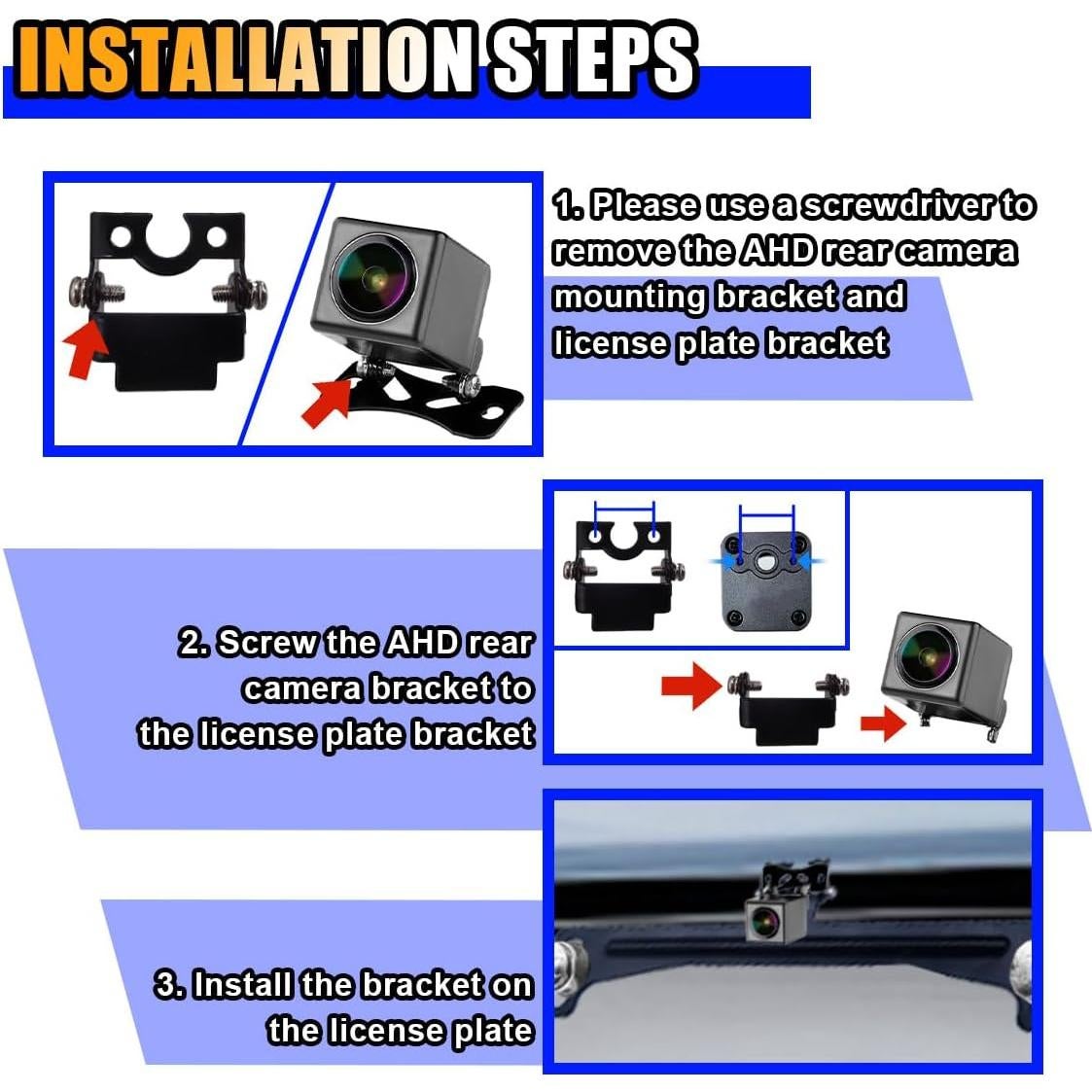 INSTALLATION STEPS

1. Please use a screwdriver to remove the AHD rear camera mounting bracket and license plate bracket

2. Screw the AHD rear camera bracket to the license plate bracket

3. Install the bracket on the license plate