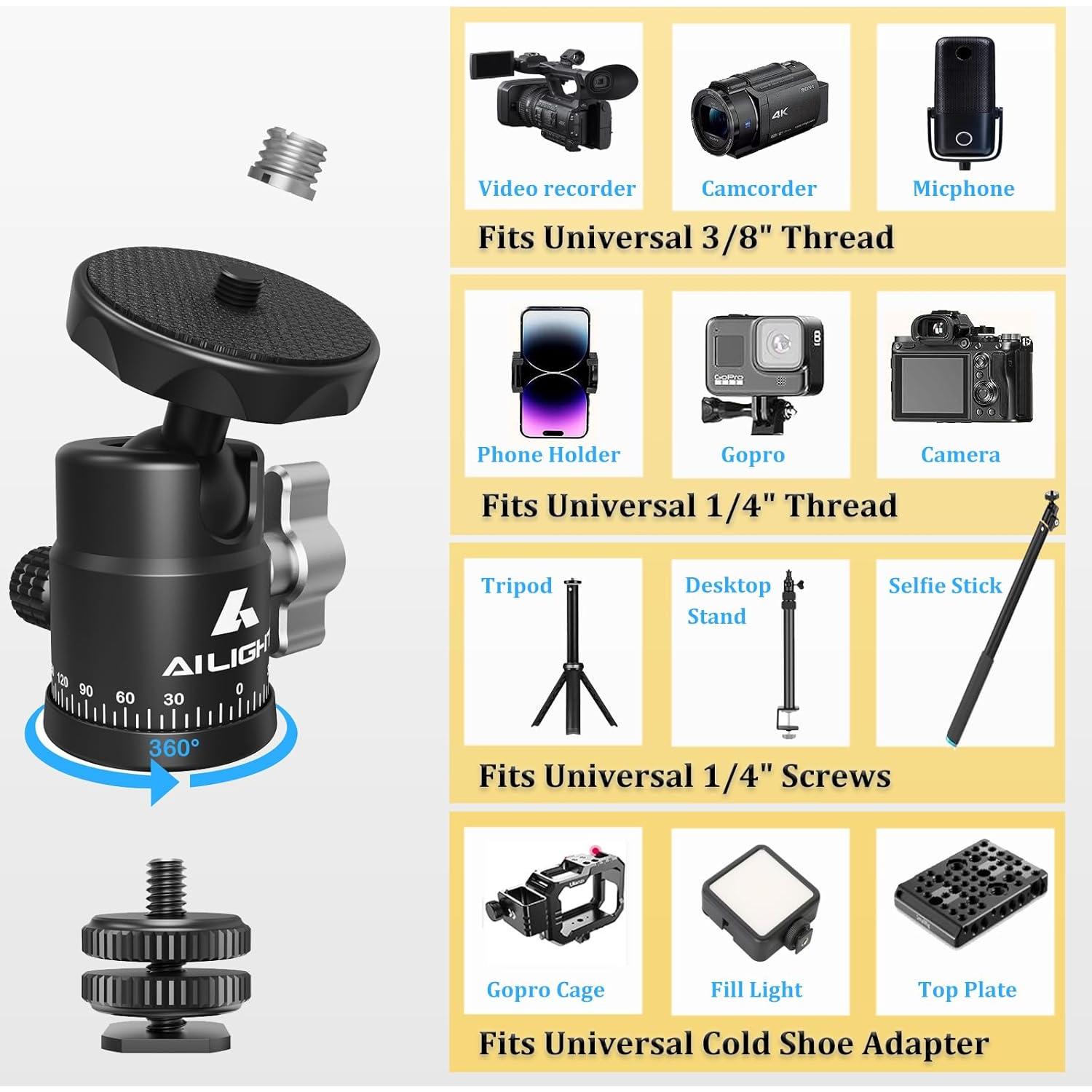 AILIGHT
120 90 60 30 0
360°

Video recorder
Camcorder
Micphone
Fits Universal 3/8" Thread

Phone Holder
Gopro
Camera
Fits Universal 1/4" Thread

Tripod
Desktop Stand
Selfie Stick
Fits Universal 1/4" Screws

Gopro Cage
Fill Light
Top Plate
Fits Universal Cold Shoe Adapter