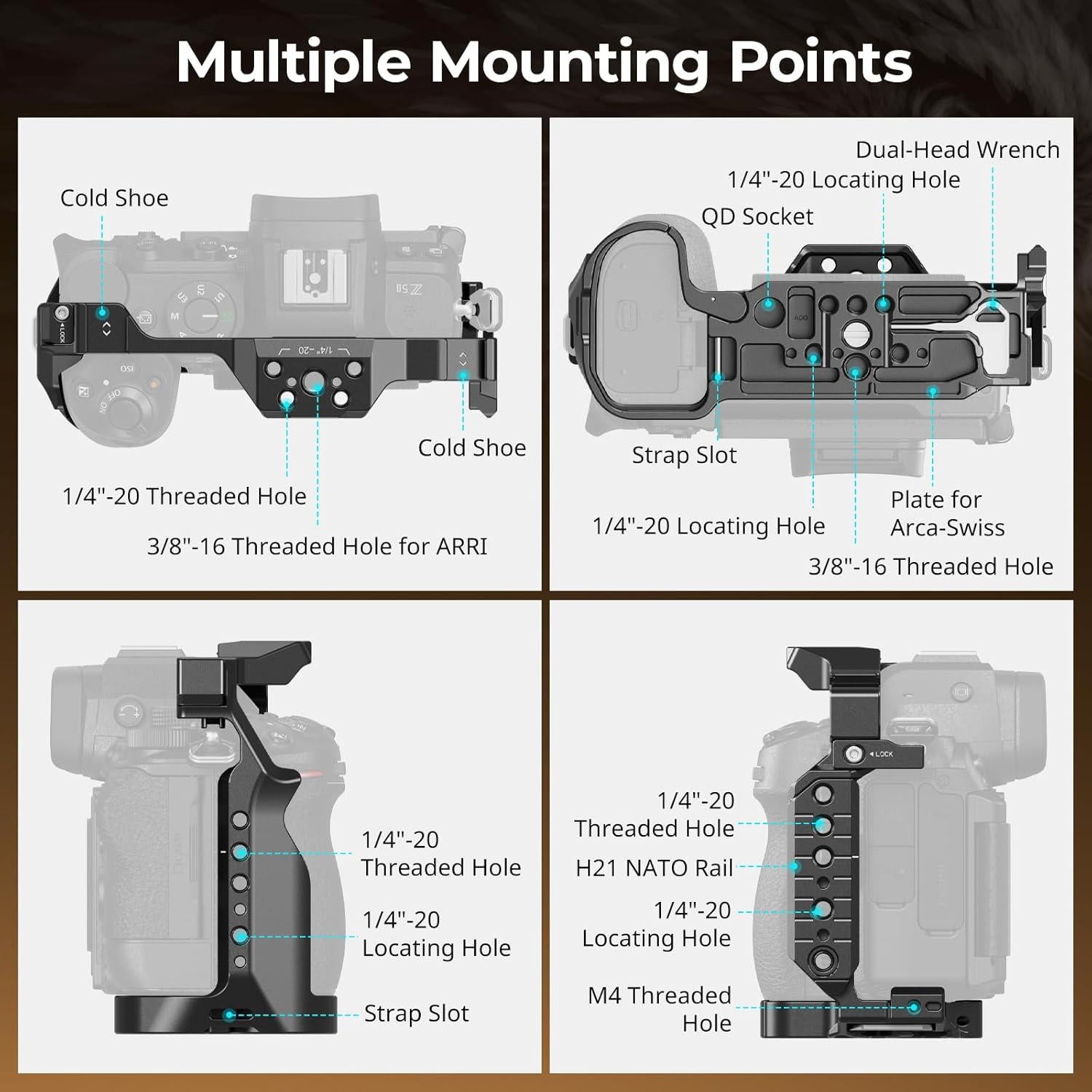 Multiple Mounting Points

Cold Shoe

LOCK

1/4"-20

Cold Shoe

1/4"-20 Threaded Hole

3/8"-16 Threaded Hole for ARRI

Dual-Head Wrench

1/4"-20 Locating Hole

QD Socket

Strap Slot

1/4"-20 Locating Hole

Plate for Arca-Swiss

3/8"-16 Threaded Hole

1/4"-20 Threaded Hole

1/4"-20 Locating Hole

Strap Slot

LOCK

1/4"-20 Threaded Hole

H21 NATO Rail

1/4"-20 Locating Hole

M4 Threaded Hole