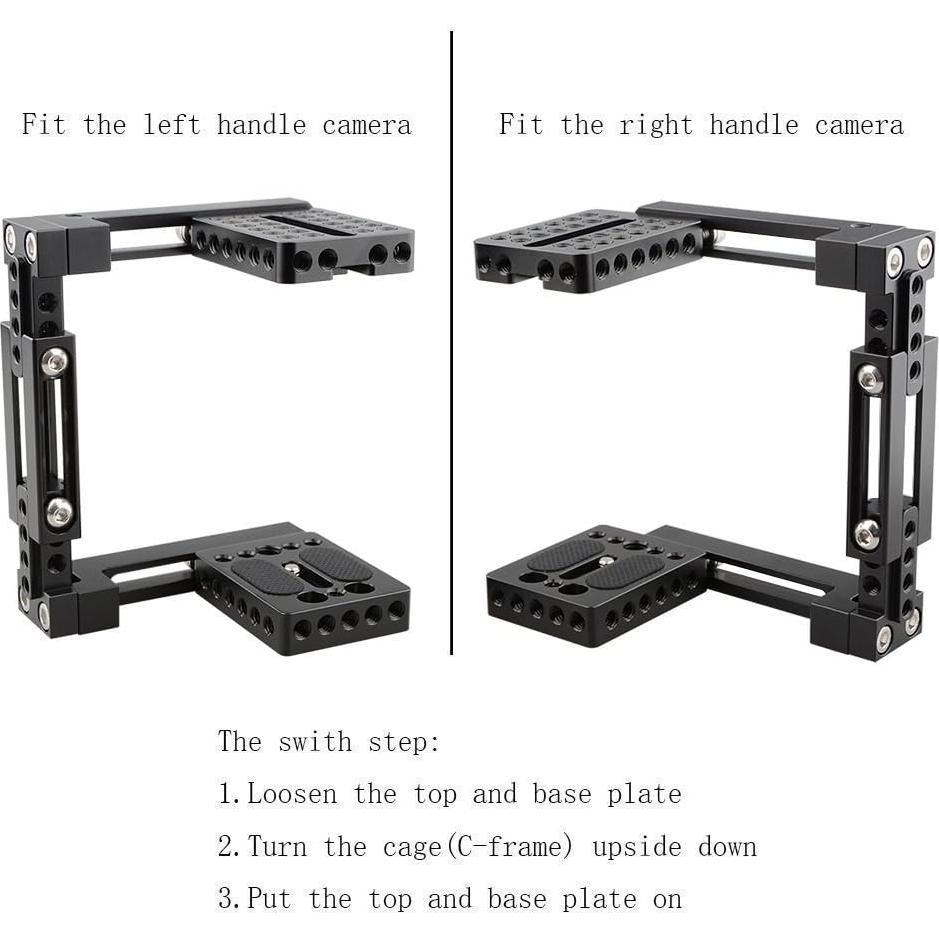 Fit the left handle camera

Fit the right handle camera

The swith step:

1.Loosen the top and base plate

2.Turn the cage(C-frame) upside down

3.Put the top and base plate on