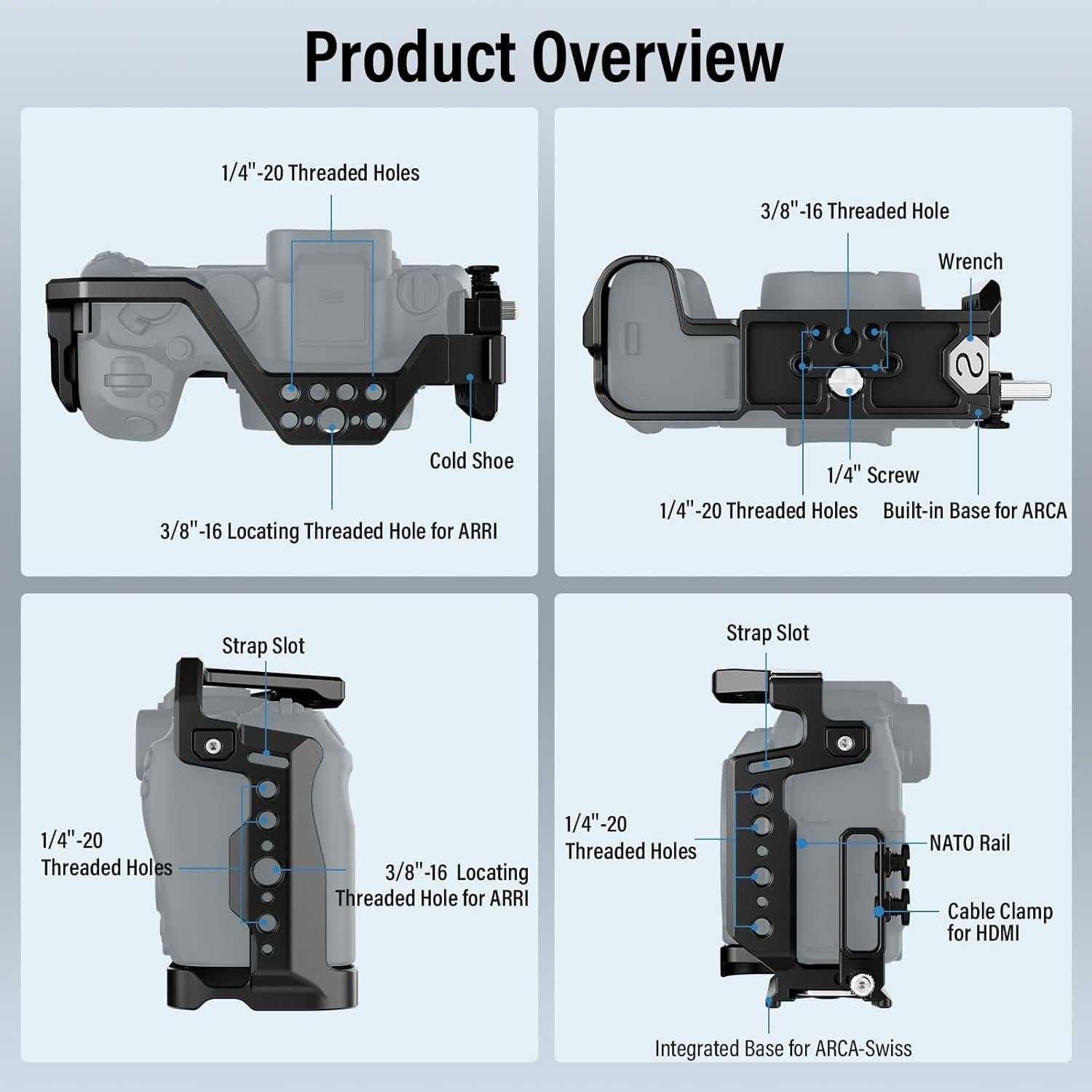 Product Overview

1/4"-20 Threaded Holes

Cold Shoe

3/8"-16 Locating Threaded Hole for ARRI

3/8"-16 Threaded Hole

Wrench

1/4" Screw

1/4"-20 Threaded Holes

Built-in Base for ARCA

Strap Slot

1/4"-20 Threaded Holes

3/8"-16 Locating Threaded Hole for ARRI

Strap Slot

1/4"-20 Threaded Holes

NATO Rail

Cable Clamp for HDMI

Integrated Base for ARCA-Swiss