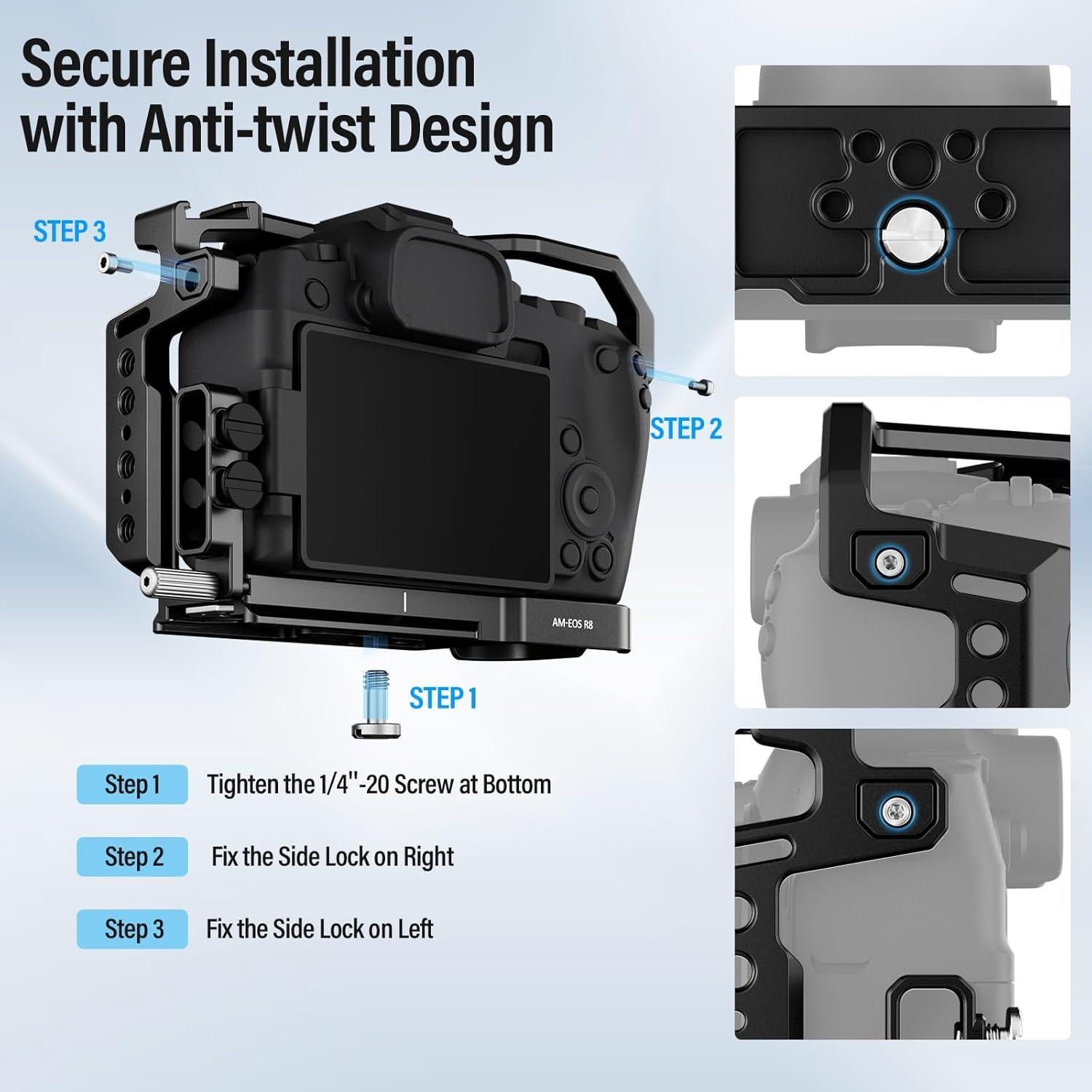 Secure Installation with Anti-twist Design

STEP 3

STEP 2

AM-EOS R8

STEP 1

Step 1 Tighten the 1/4''-20 Screw at Bottom

Step 2 Fix the Side Lock on Right

Step 3 Fix the Side Lock on Left