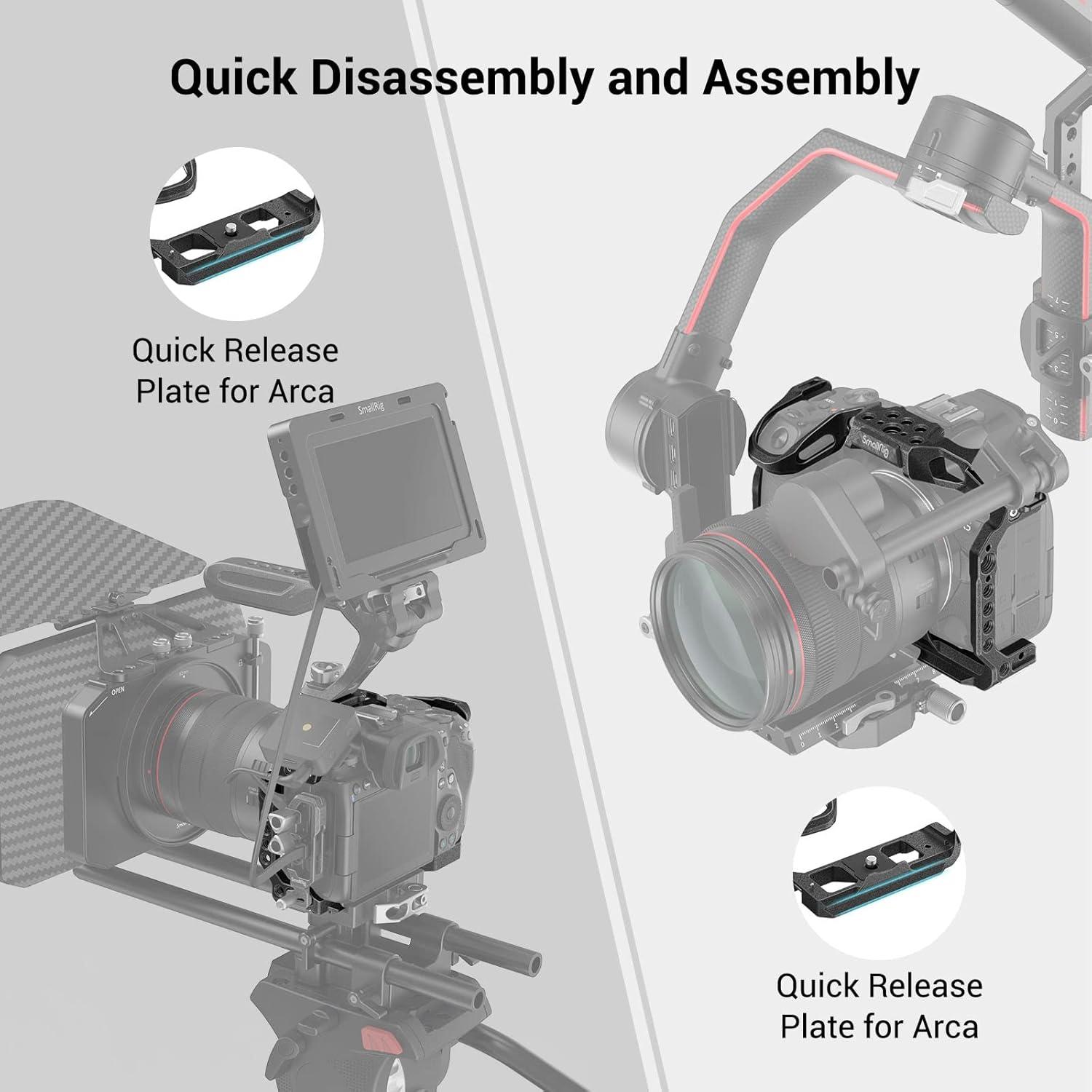 Quick Disassembly and Assembly

Quick Release Plate for Arca

SmallRig

OPEN

SmallRig

Quick Release Plate for Arca