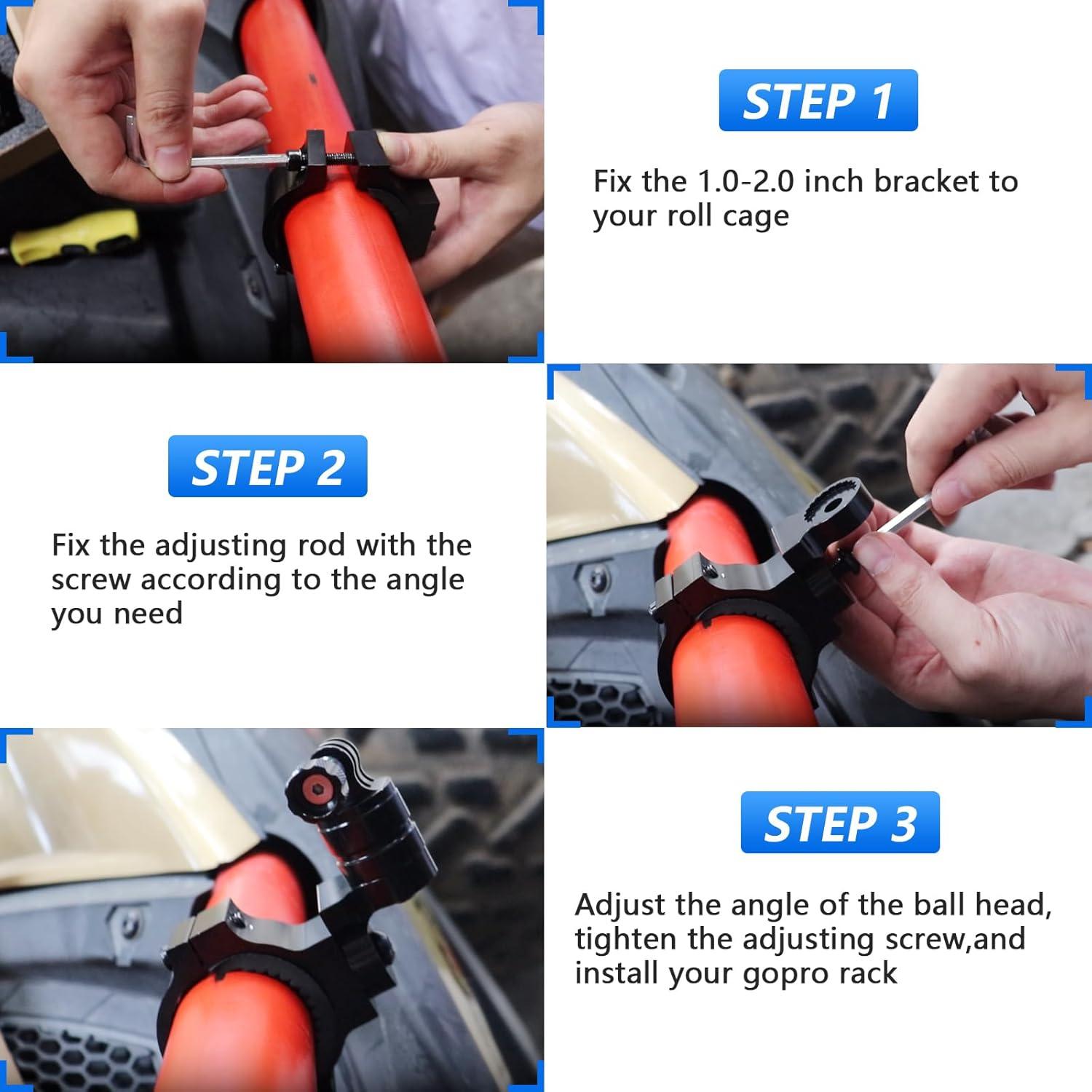 STEP 1

Fix the 1.0-2.0 inch bracket to your roll cage

STEP 2

Fix the adjusting rod with the screw according to the angle you need

STEP 3

Adjust the angle of the ball head, tighten the adjusting screw,and install your gopro rack