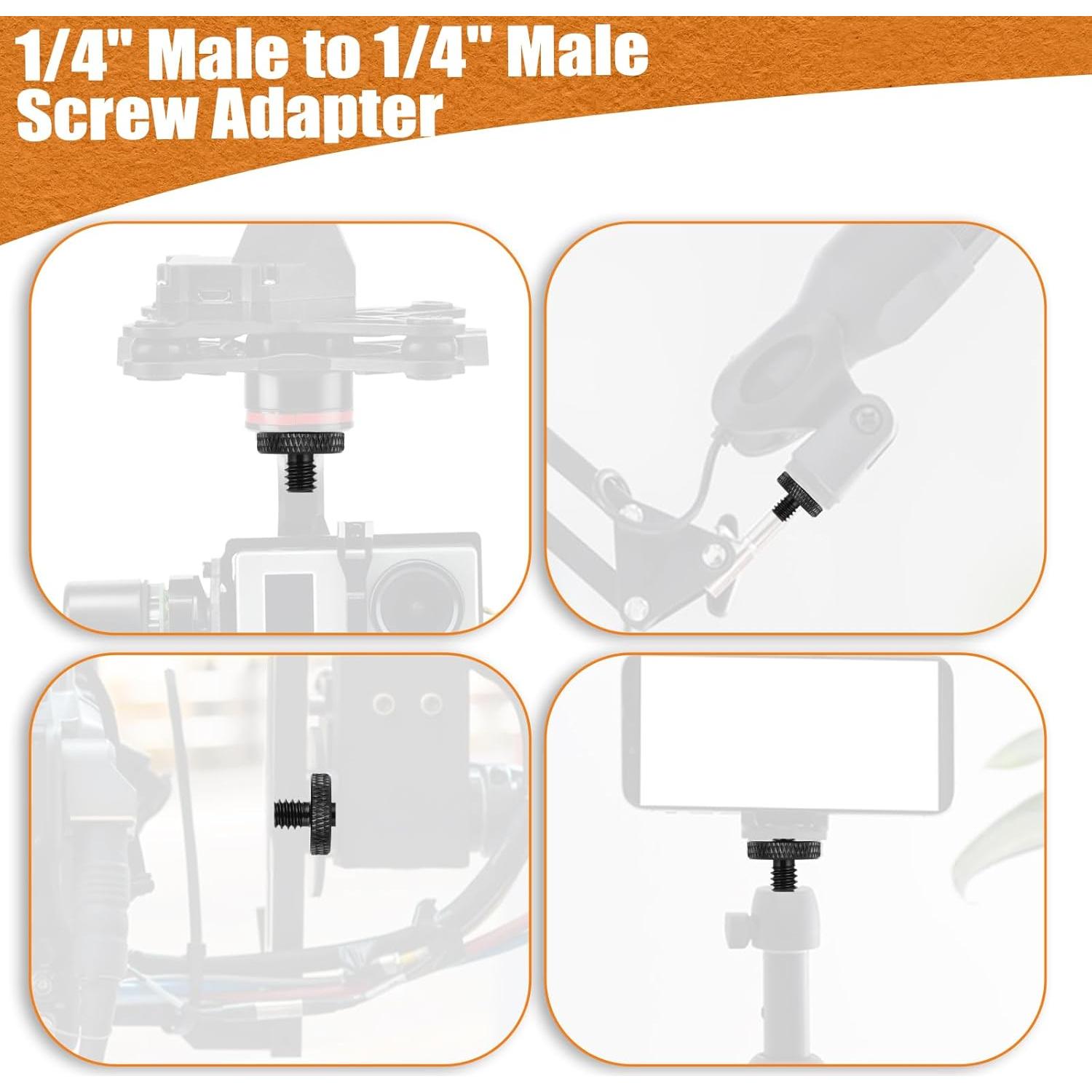 1/4" Male to 1/4" Male Screw Adapter