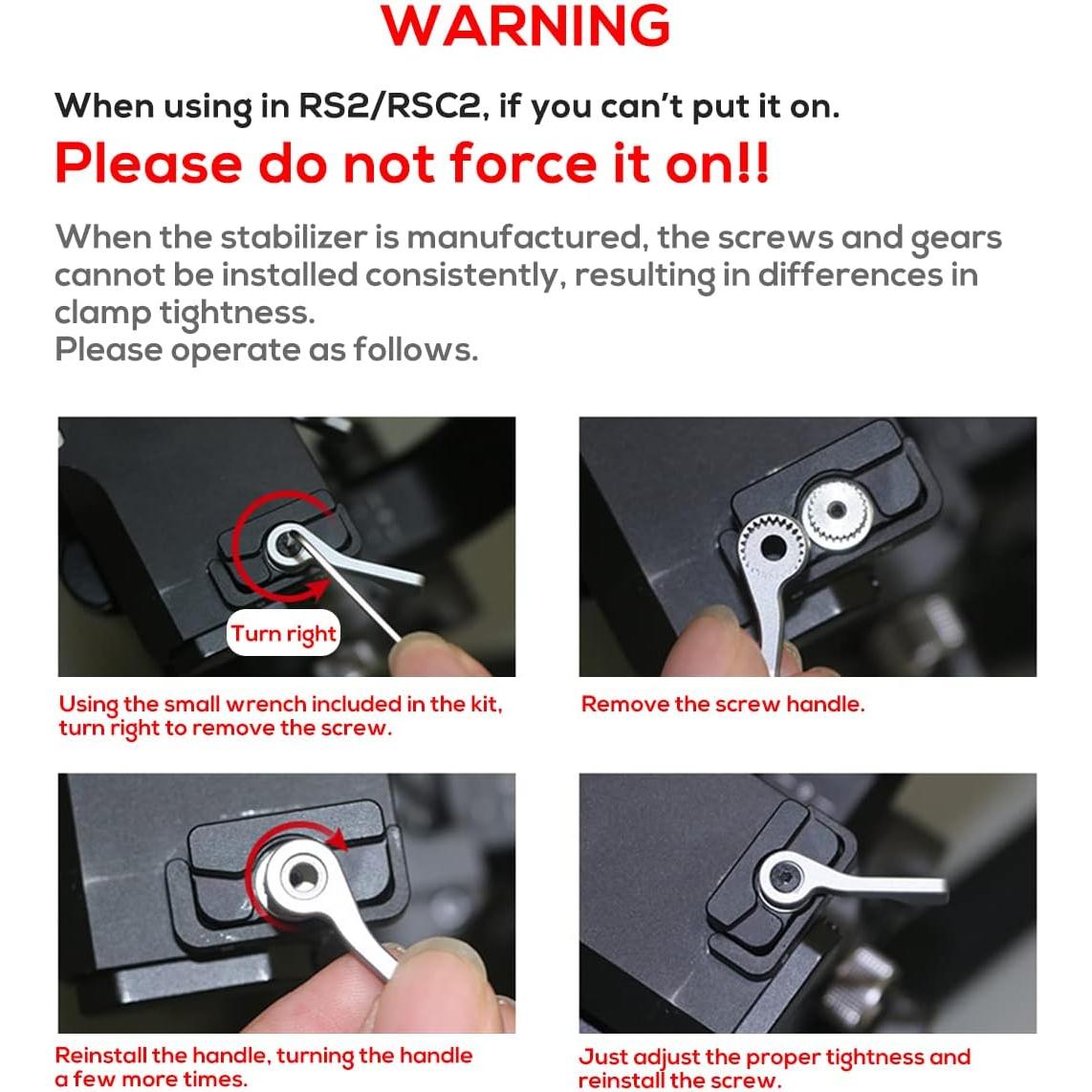 WARNING

When using in RS2/RSC2, if you can't put it on.

Please do not force it on!!

When the stabilizer is manufactured, the screws and gears cannot be installed consistently, resulting in differences in clamp tightness.
Please operate as follows.

Turn right

Using the small wrench included in the kit, turn right to remove the screw.

Remove the screw handle.

Reinstall the handle, turning the handle a few more times.

Just adjust the proper tightness and reinstall the screw.