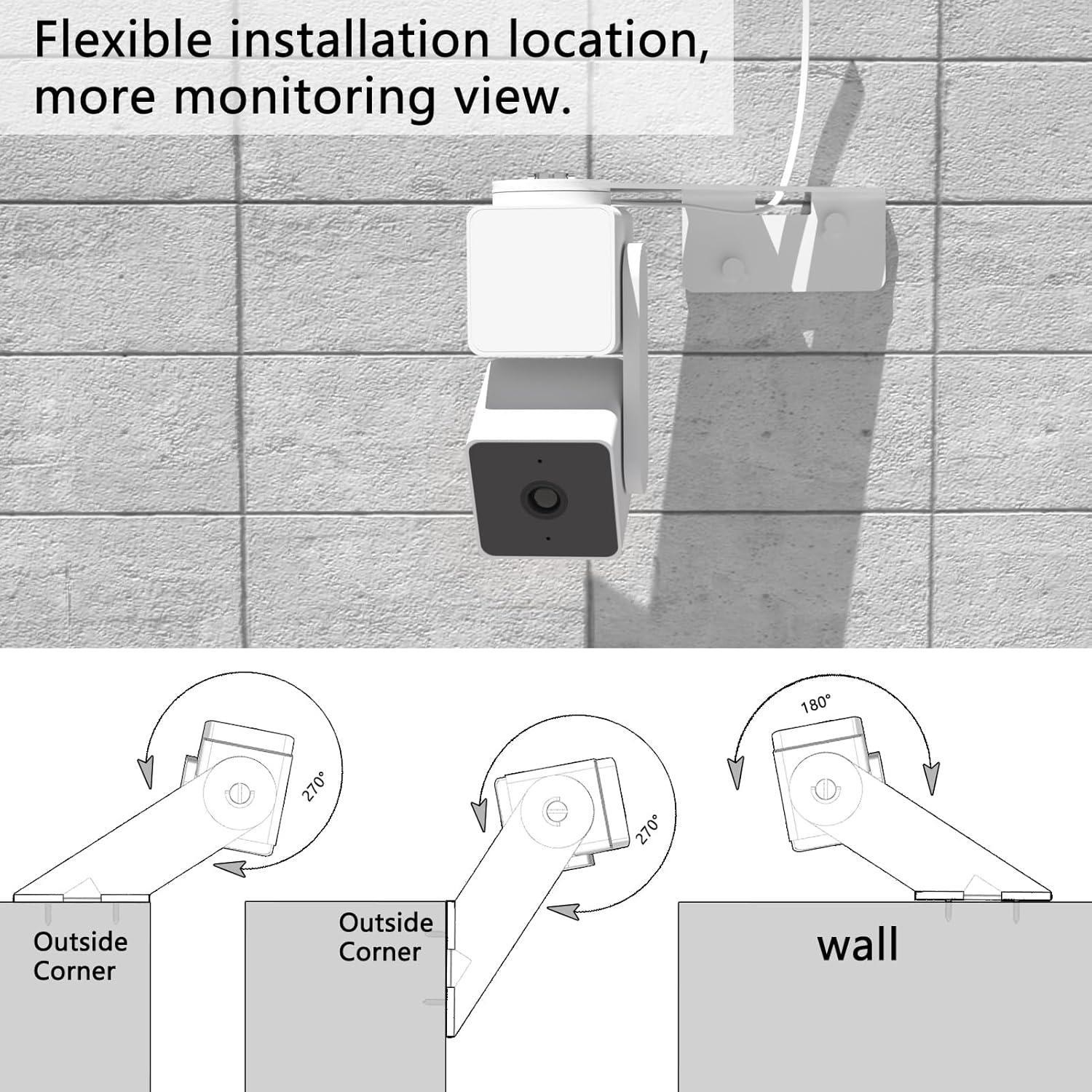 Flexible installation location, more monitoring view.

270°

Outside Corner

270°

Outside Corner

180°

wall