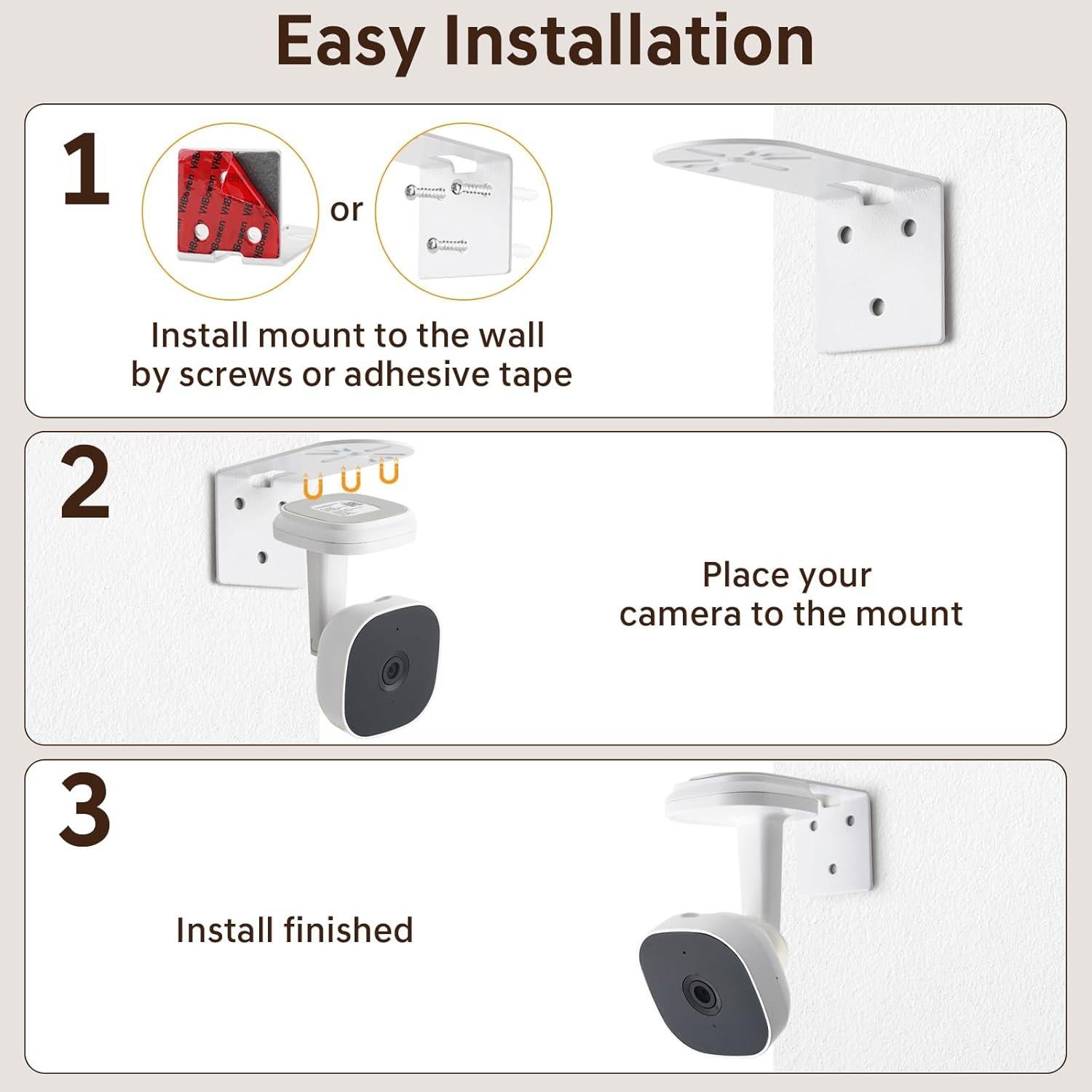 Easy Installation

1

VHBowen VHBowen VHBowen

or

Install mount to the wall by screws or adhesive tape

2

Place your camera to the mount

3

Install finished