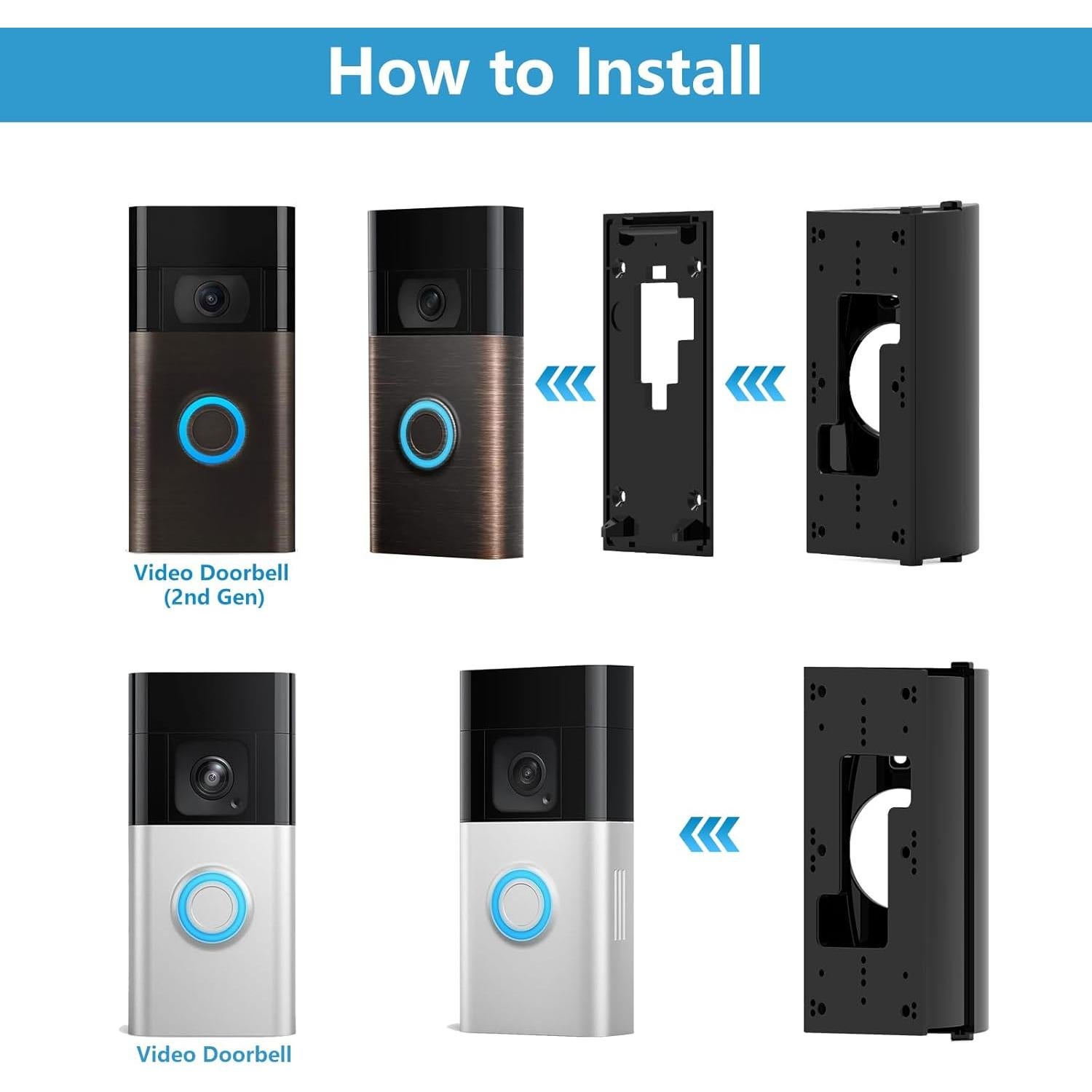 How to Install

Video Doorbell (2nd Gen)

Video Doorbell