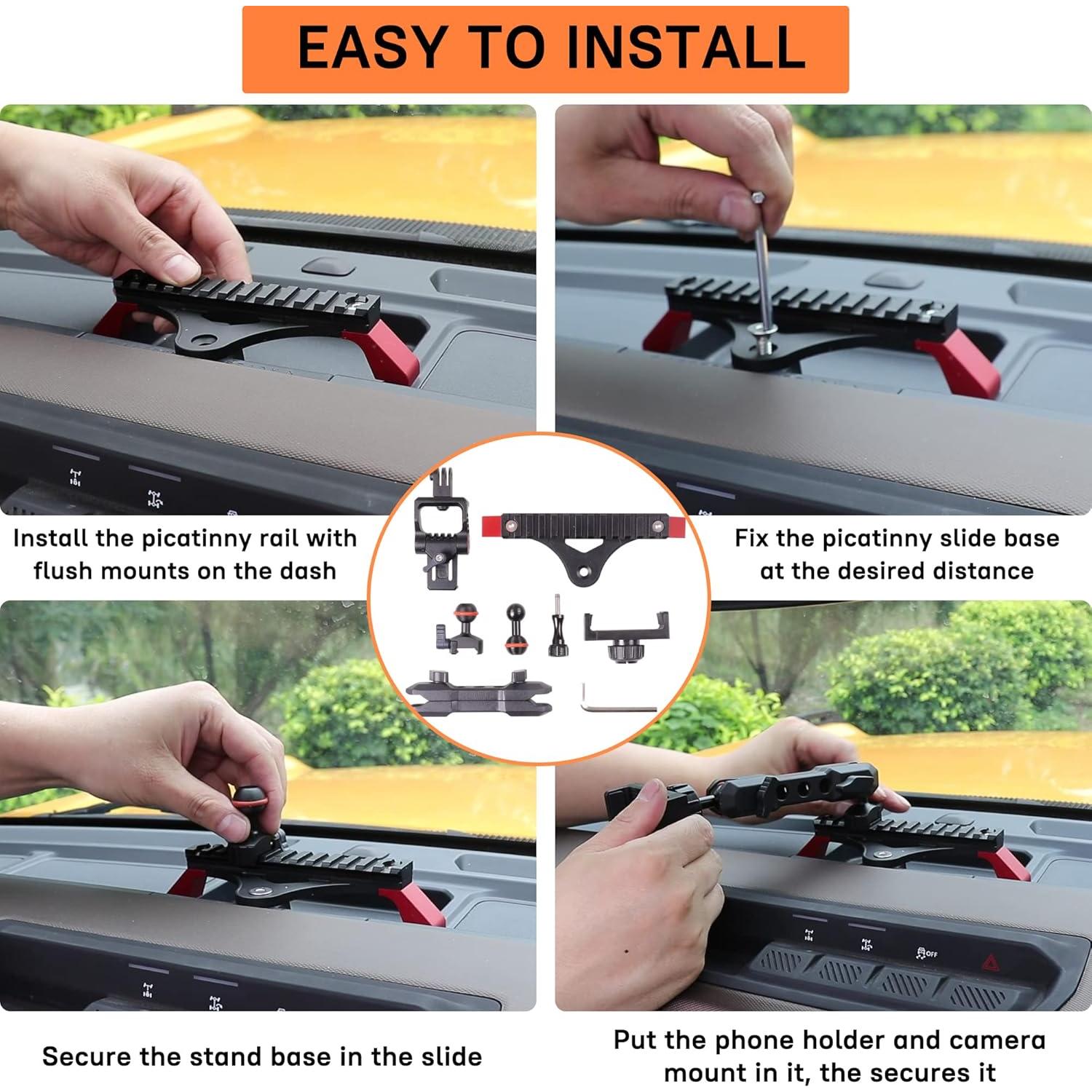 EASY TO INSTALL

Install the picatinny rail with flush mounts on the dash

Fix the picatinny slide base at the desired distance

OFF

Secure the stand base in the slide

Put the phone holder and camera mount in it, the secures it