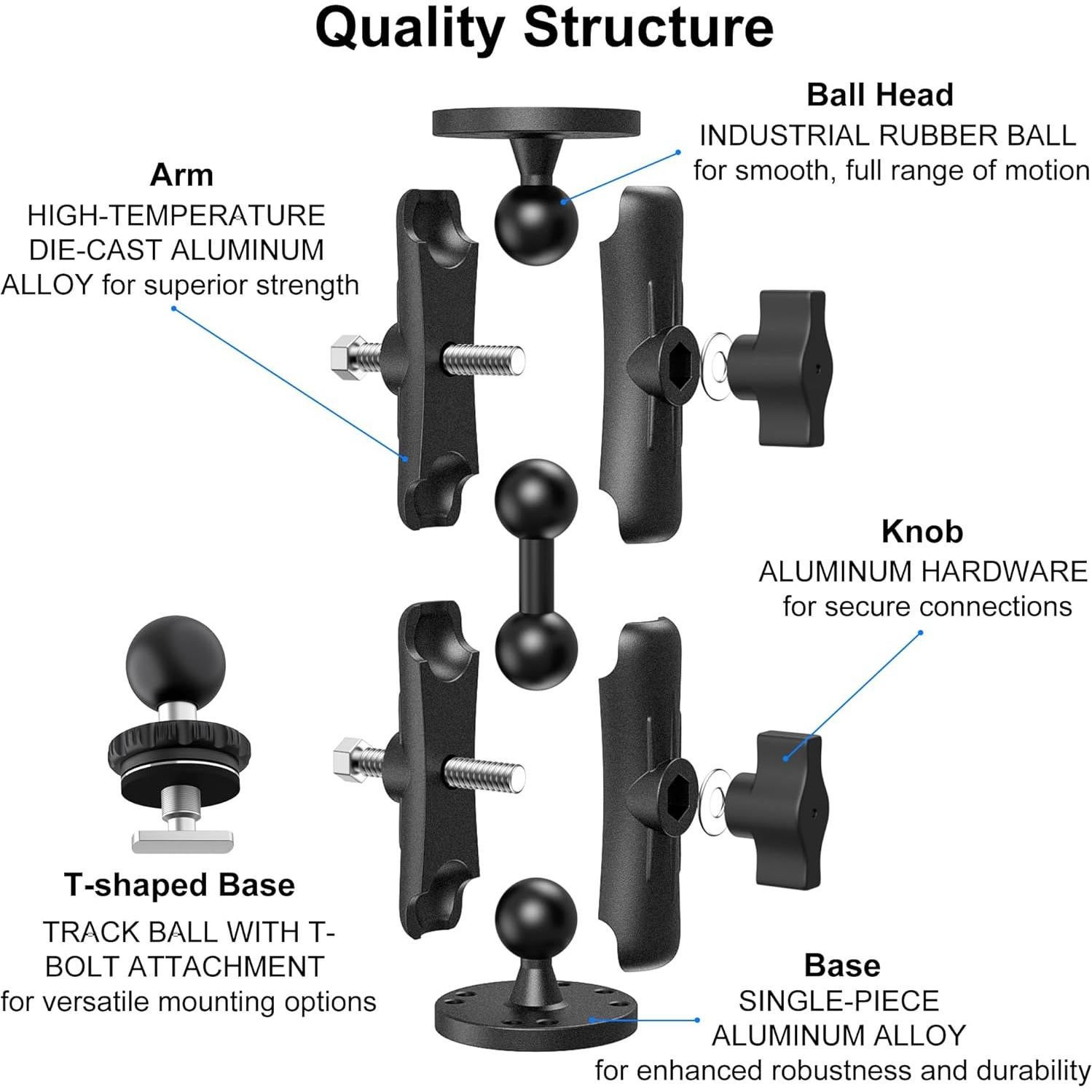 Quality Structure

Ball Head
INDUSTRIAL RUBBER BALL
for smooth, full range of motion

Arm
HIGH-TEMPERATURE DIE-CAST ALUMINUM ALLOY for superior strength

Knob
ALUMINUM HARDWARE
for secure connections

T-shaped Base
TRACK BALL WITH T-BOLT ATTACHMENT
for versatile mounting options

Base
SINGLE-PIECE ALUMINUM ALLOY
for enhanced robustness and durability