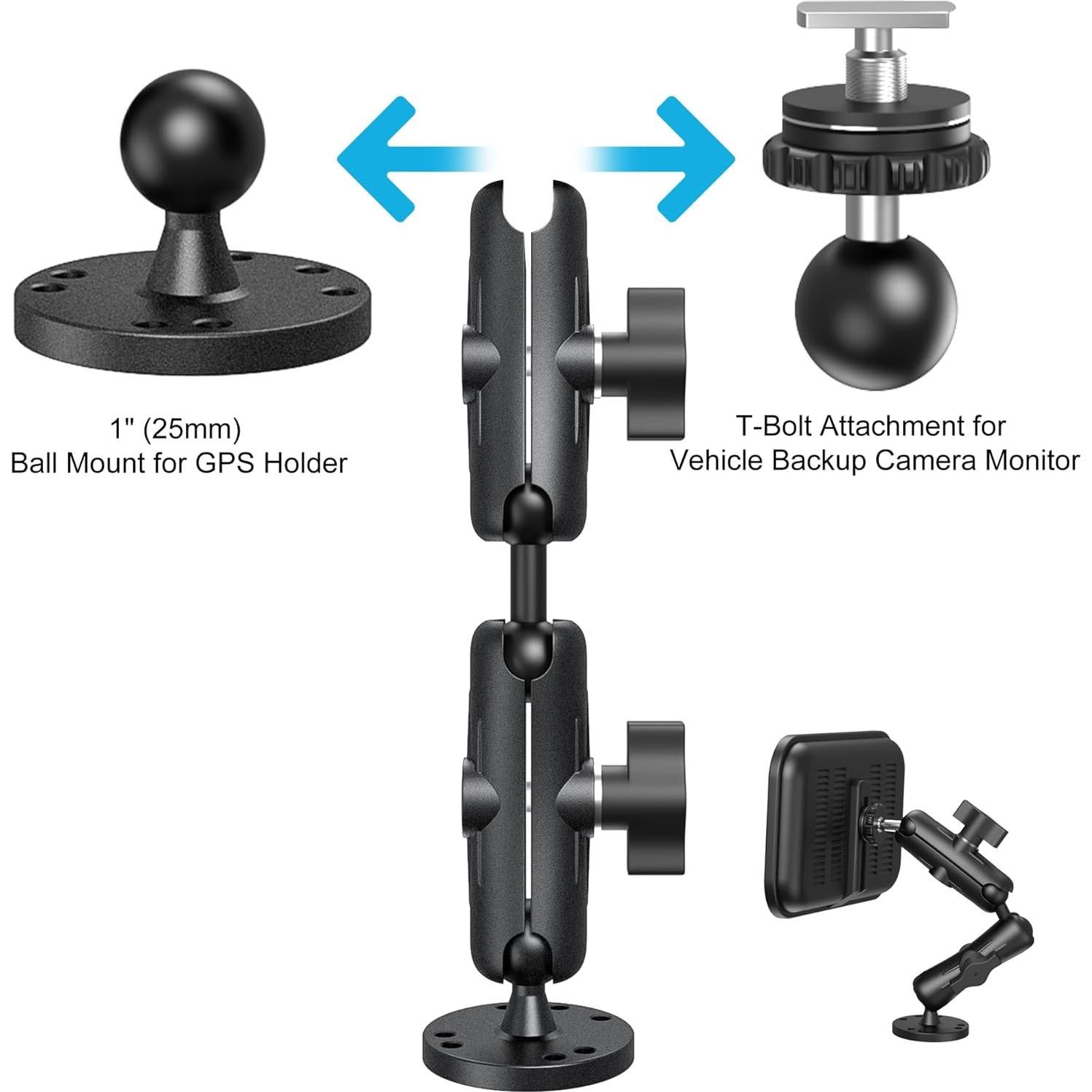 1" (25mm)
Ball Mount for GPS Holder

T-Bolt Attachment for
Vehicle Backup Camera Monitor