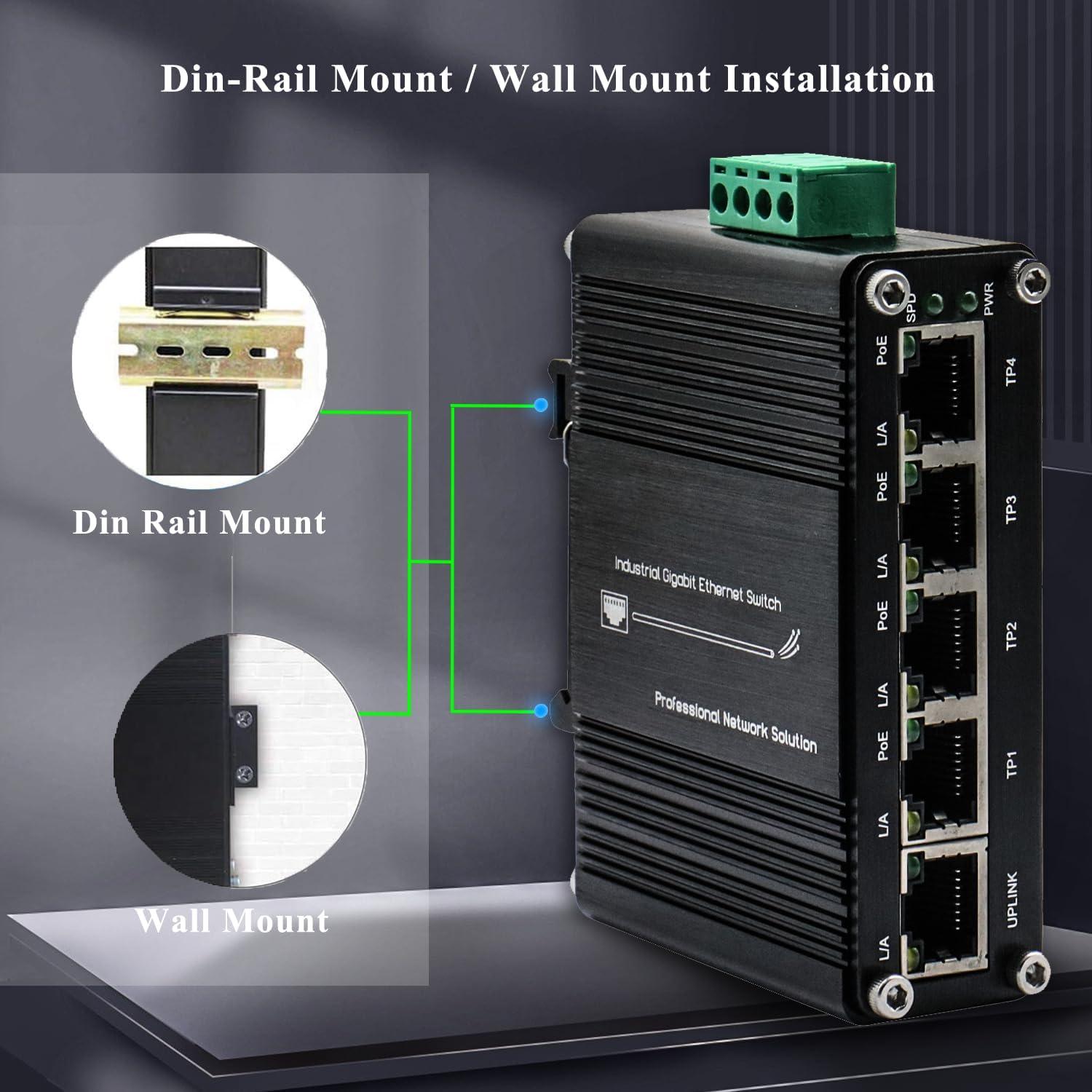 Din-Rail Mount / Wall Mount Installation

Din Rail Mount

Wall Mount

Industrial Gigabit Ethernet Switch

Professional Network Solution

SPD
PWR
PoE
TP4
L/A
PoE
TP3
L/A
PoE
TP2
L/A
PoE
TP1
L/A
UPLINK
L/A