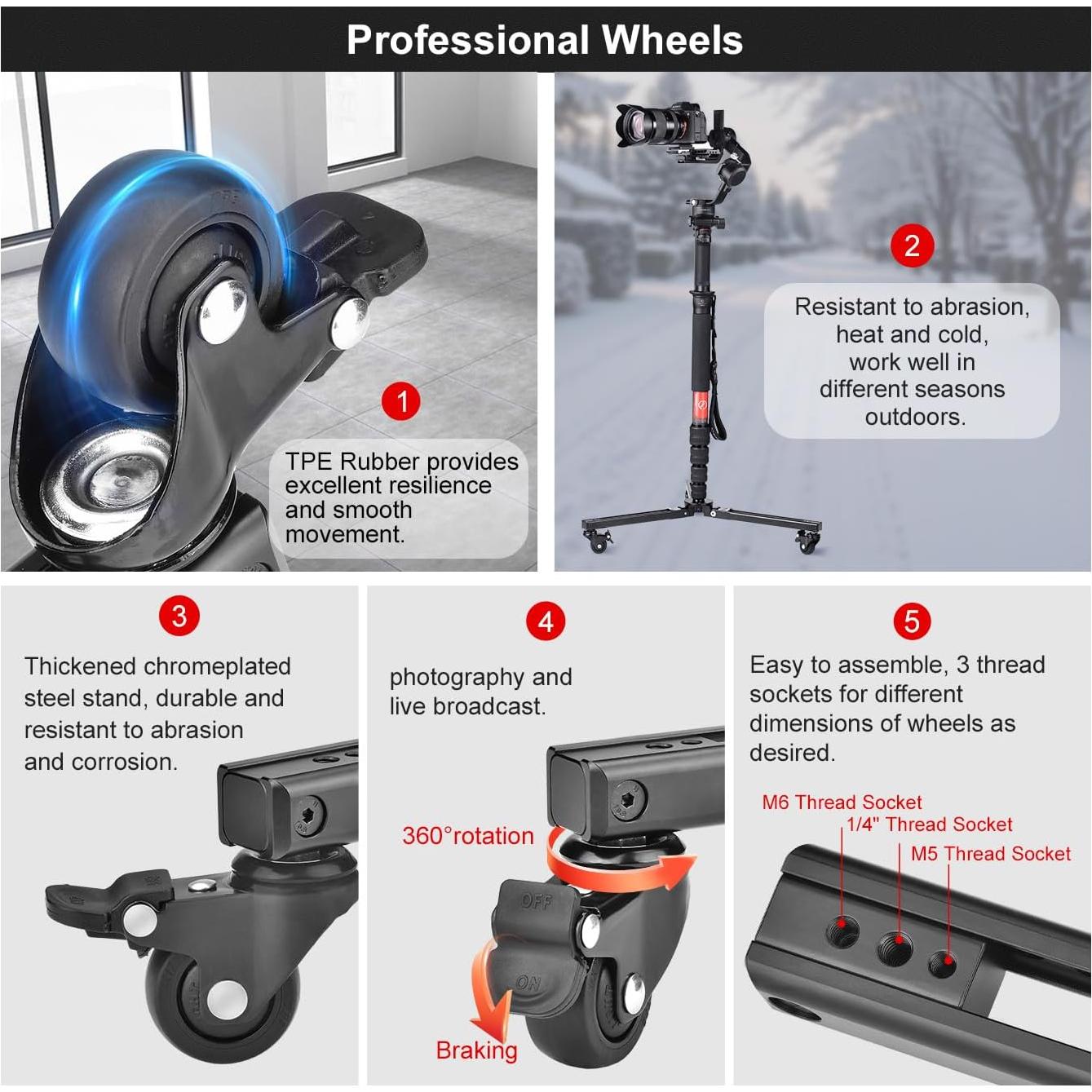 Professional Wheels

1

TPE Rubber provides excellent resilience and smooth movement.

2

Resistant to abrasion, heat and cold, work well in different seasons outdoors.

3

Thickened chromeplated steel stand, durable and resistant to abrasion and corrosion.

4

photography and live broadcast.

360°rotation

OFF

ON

Braking

5

Easy to assemble, 3 thread sockets for different dimensions of wheels as desired.

M6 Thread Socket

1/4" Thread Socket

M5 Thread Socket