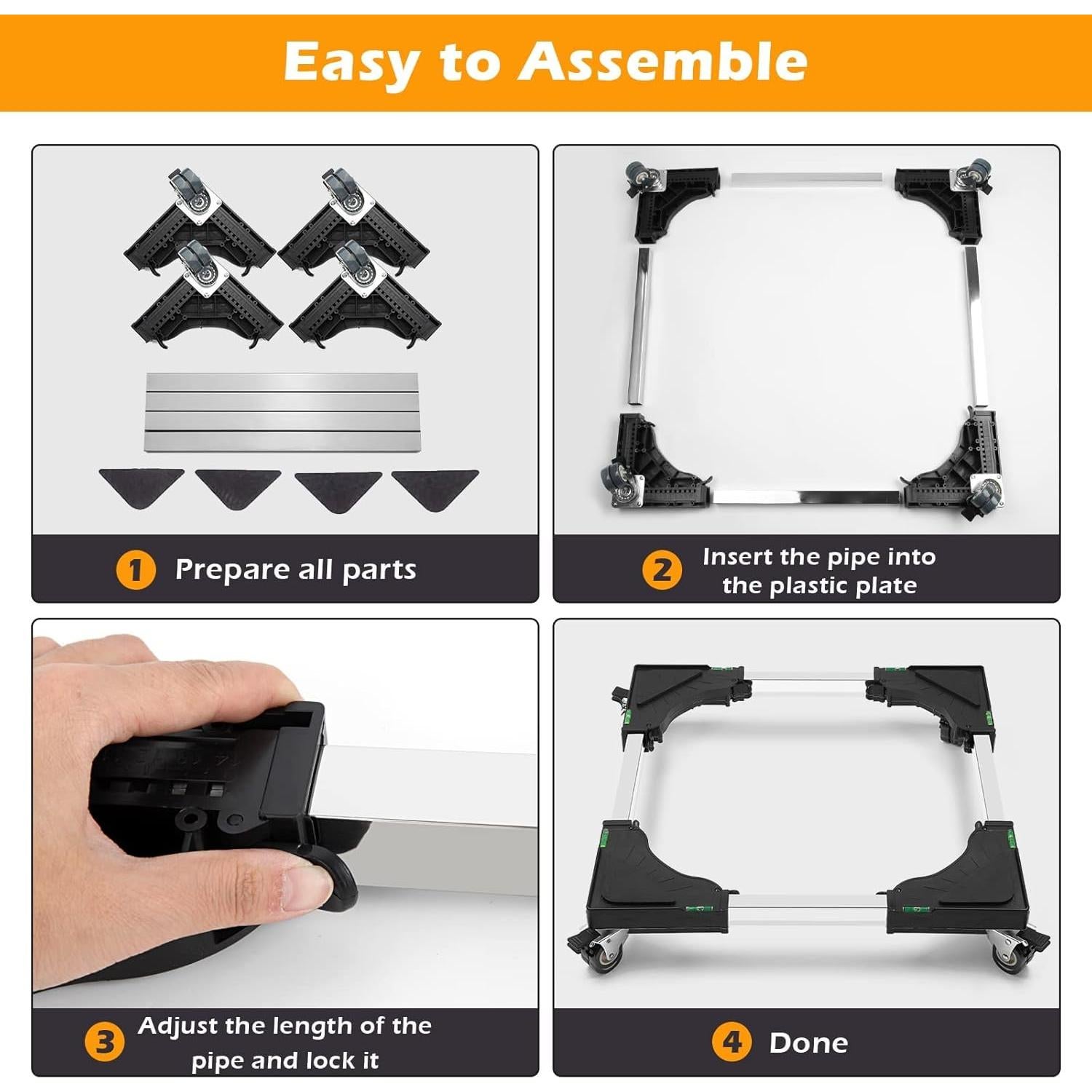 Easy to Assemble

1 Prepare all parts

2 Insert the pipe into the plastic plate

3 Adjust the length of the pipe and lock it

4 Done